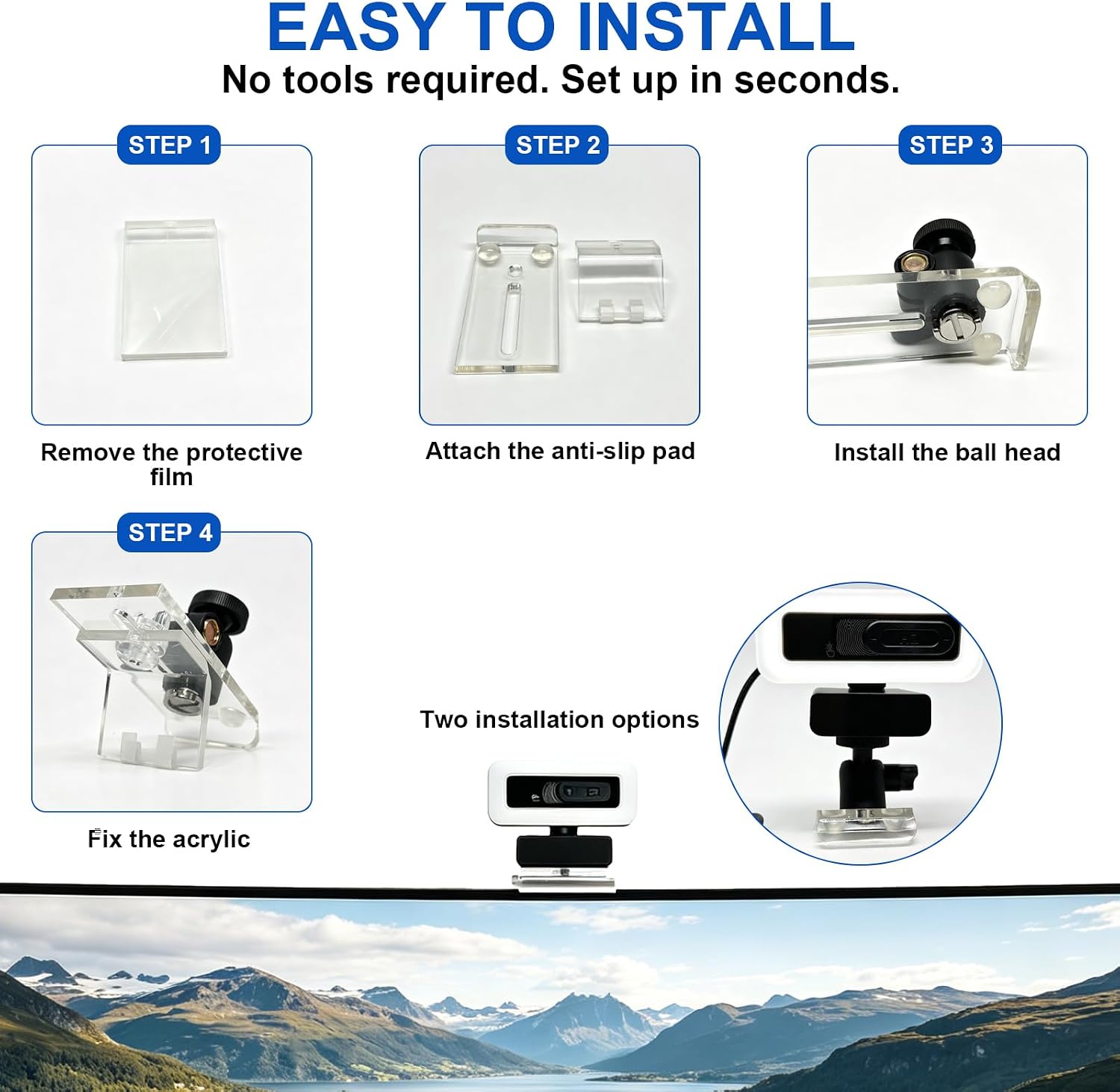 EASY TO INSTALL
No tools required. Set up in seconds.

STEP 1
Remove the protective film

STEP 2
Attach the anti-slip pad

STEP 3
Install the ball head

STEP 4
Fix the acrylic

Two installation options