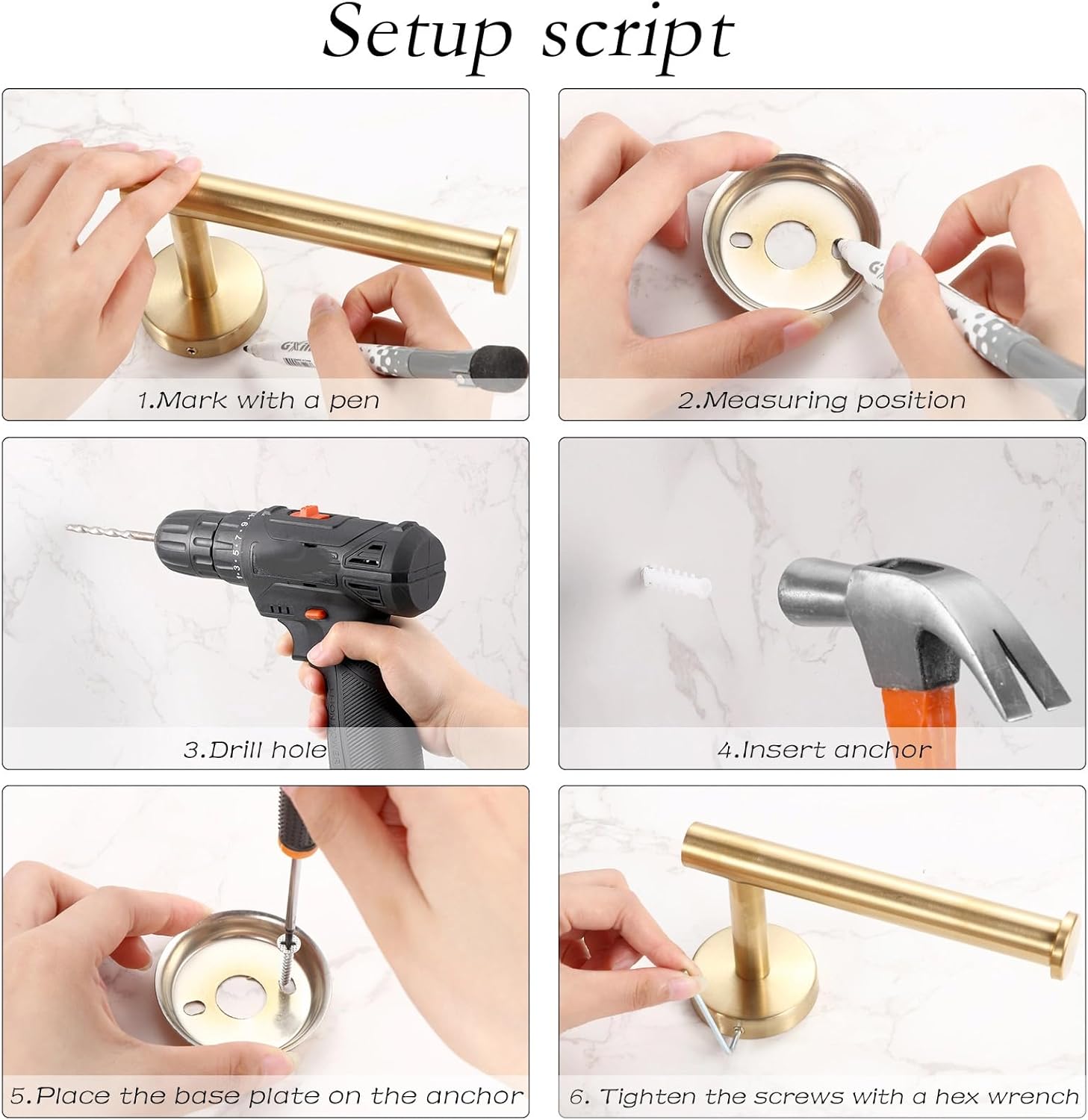 Setup script

1.Mark with a pen

2.Measuring position

3.Drill hole

4.Insert anchor

5.Place the base plate on the anchor

6. Tighten the screws with a hex wrench