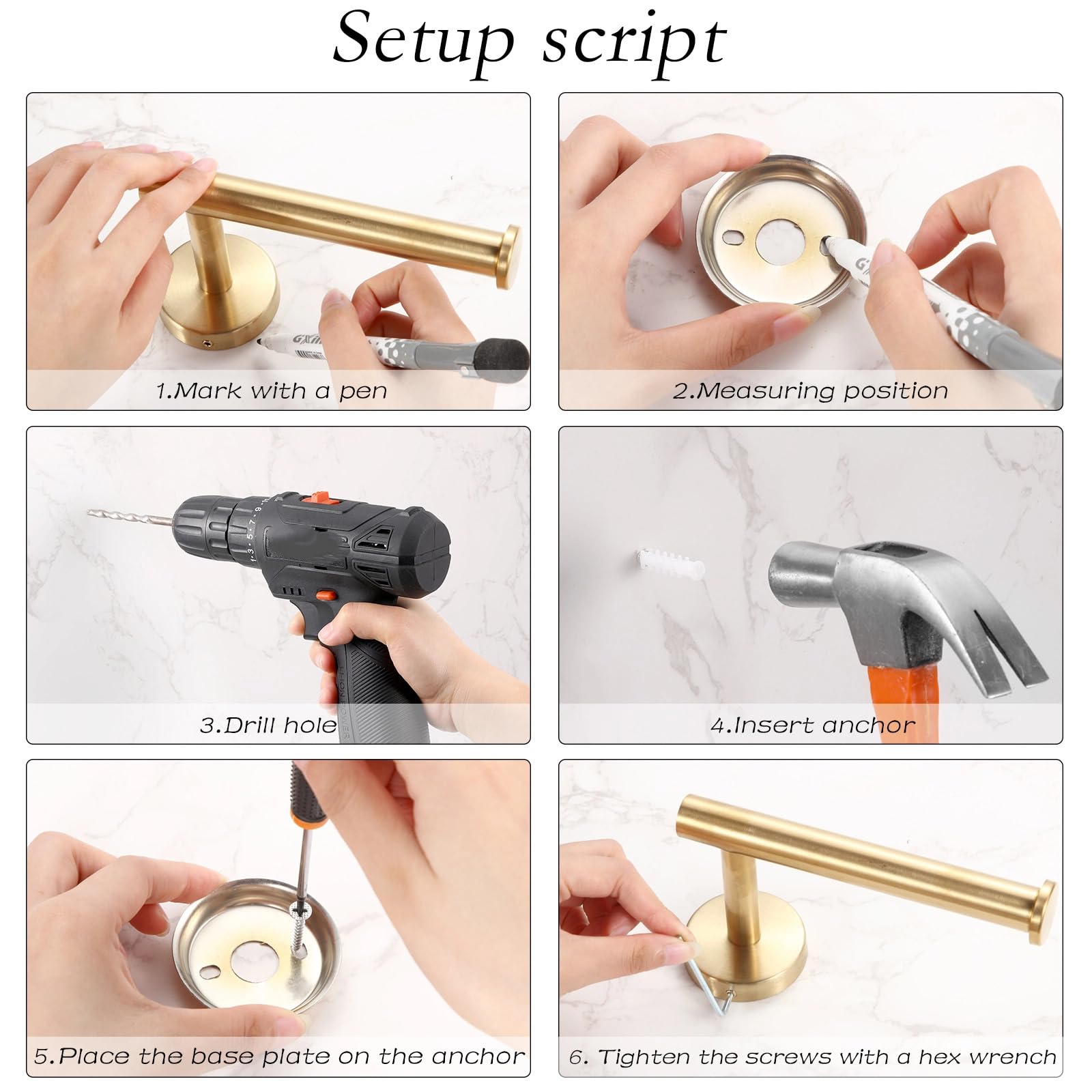 Setup script

1.Mark with a pen

2.Measuring position

3.Drill hole

4.Insert anchor

5.Place the base plate on the anchor

6. Tighten the screws with a hex wrench