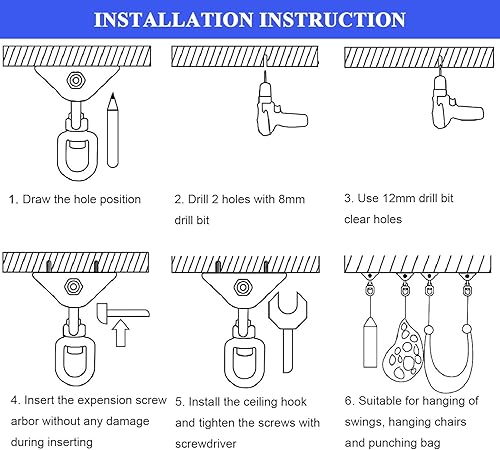 INSTALLATION INSTRUCTION

1. Draw the hole position

2. Drill 2 holes with 8mm drill bit

3. Use 12mm drill bit clear holes

4. Insert the expension screw arbor without any damage during inserting

5. Install the ceiling hook and tighten the screws with screwdriver

6. Suitable for hanging of swings, hanging chairs and punching bag