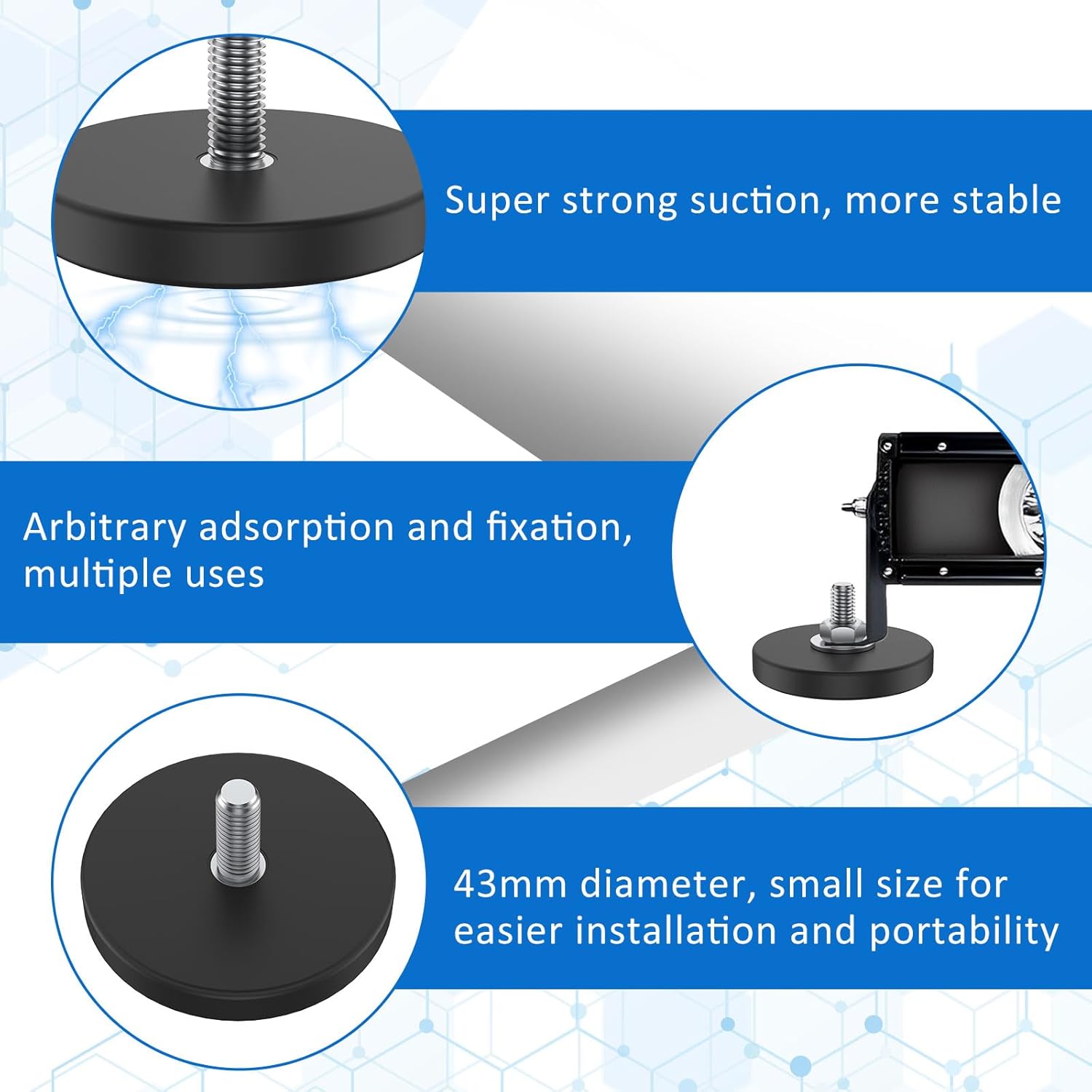 Super strong suction, more stable

Arbitrary adsorption and fixation, multiple uses

43mm diameter, small size for easier installation and portability