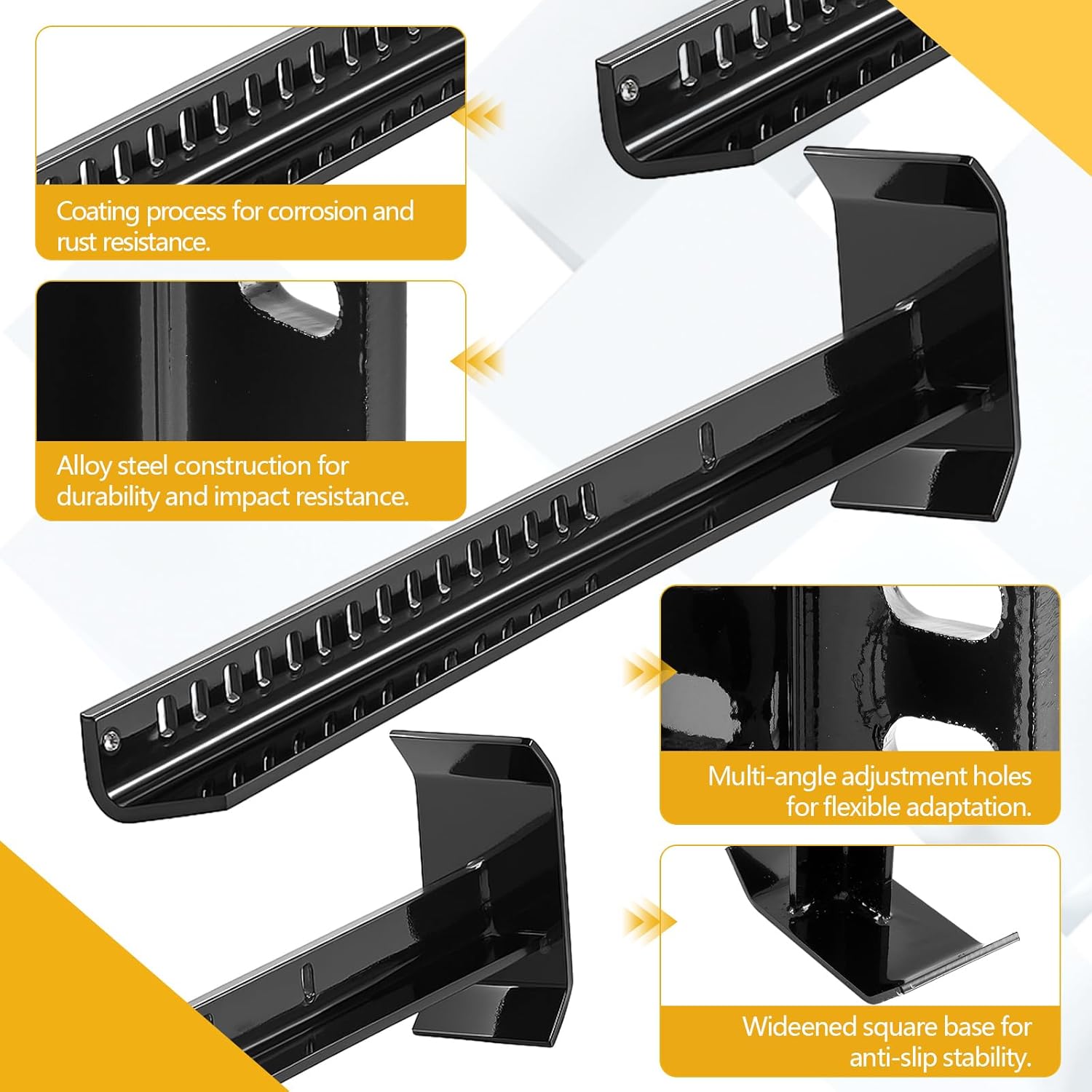 Coating process for corrosion and rust resistance.

Alloy steel construction for durability and impact resistance.

Multi-angle adjustment holes for flexible adaptation.

Wideened square base for anti-slip stability.