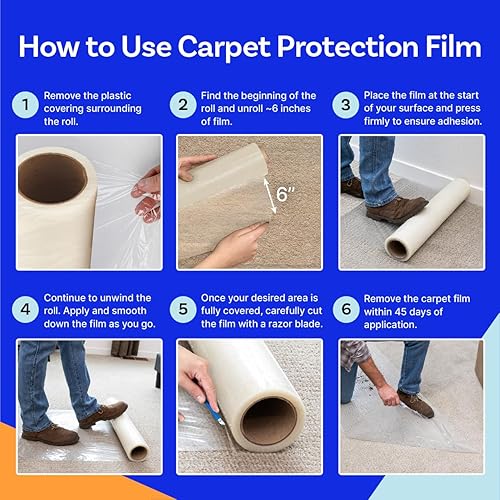 How to Use Carpet Protection Film

1 Remove the plastic covering surrounding the roll.

2 Find the beginning of the roll and unroll ~6 inches of film.

6"

3 Place the film at the start of your surface and press firmly to ensure adhesion.

4 Continue to unwind the roll. Apply and smooth down the film as you go.

5 Once your desired area is fully covered, carefully cut the film with a razor blade.

6 Remove the carpet film within 45 days of application.