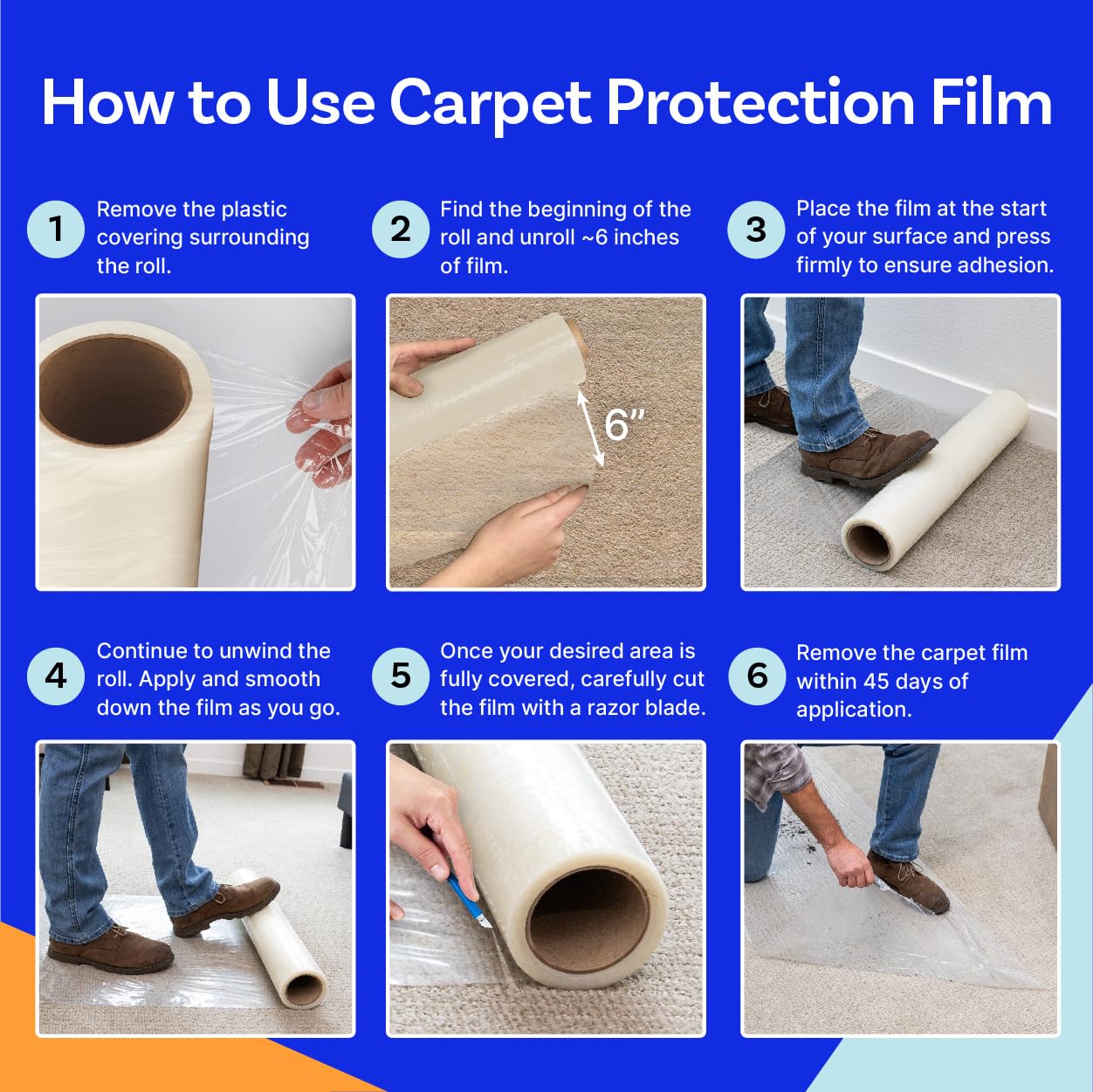 How to Use Carpet Protection Film

1 Remove the plastic covering surrounding the roll.

2 Find the beginning of the roll and unroll ~6 inches of film.

6"

3 Place the film at the start of your surface and press firmly to ensure adhesion.

4 Continue to unwind the roll. Apply and smooth down the film as you go.

5 Once your desired area is fully covered, carefully cut the film with a razor blade.

6 Remove the carpet film within 45 days of application.