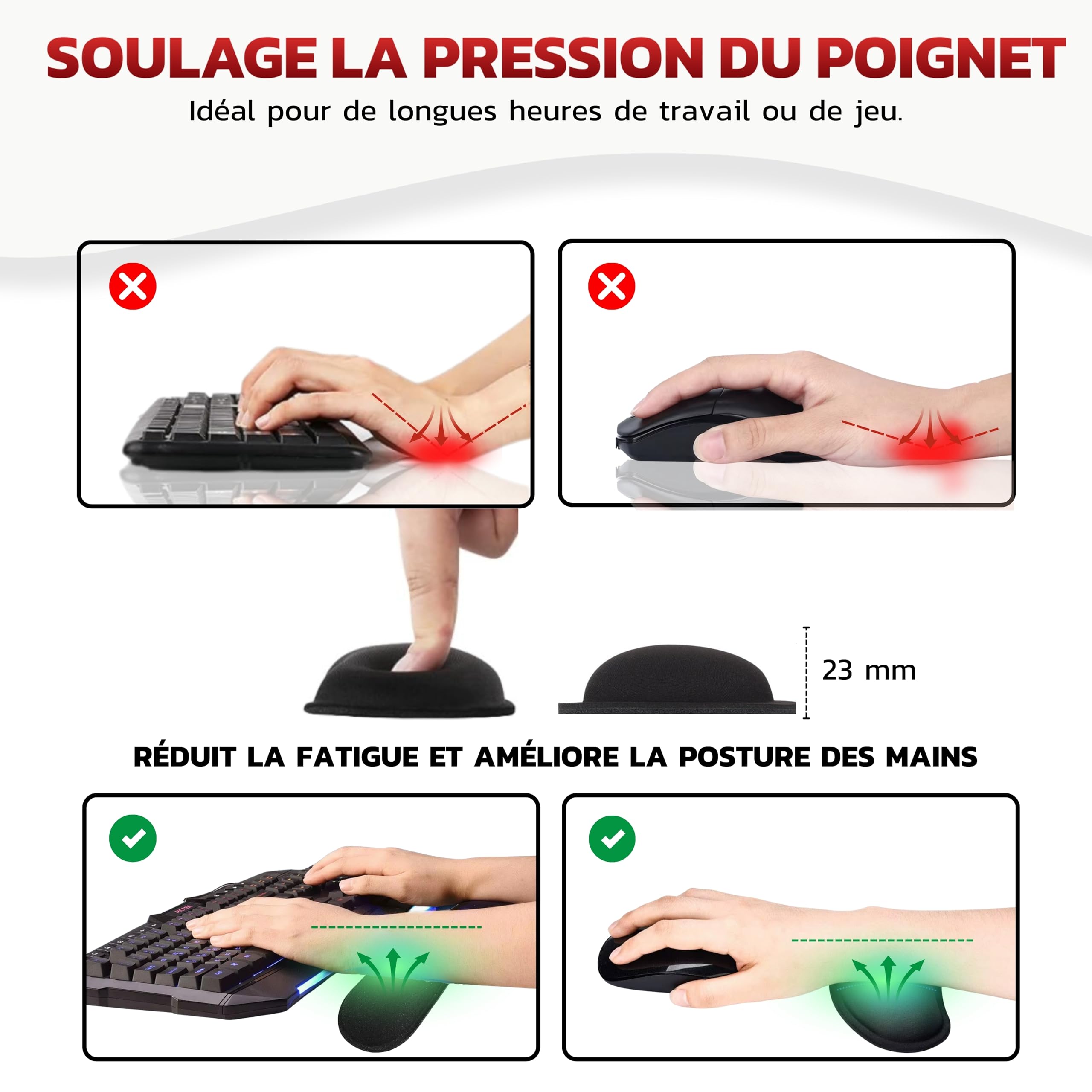 SOULAGE LA PRESSION DU POIGNET

Idéal pour de longues heures de travail ou de jeu.

23 mm

RÉDUIT LA FATIGUE ET AMÉLIORE LA POSTURE DES MAINS