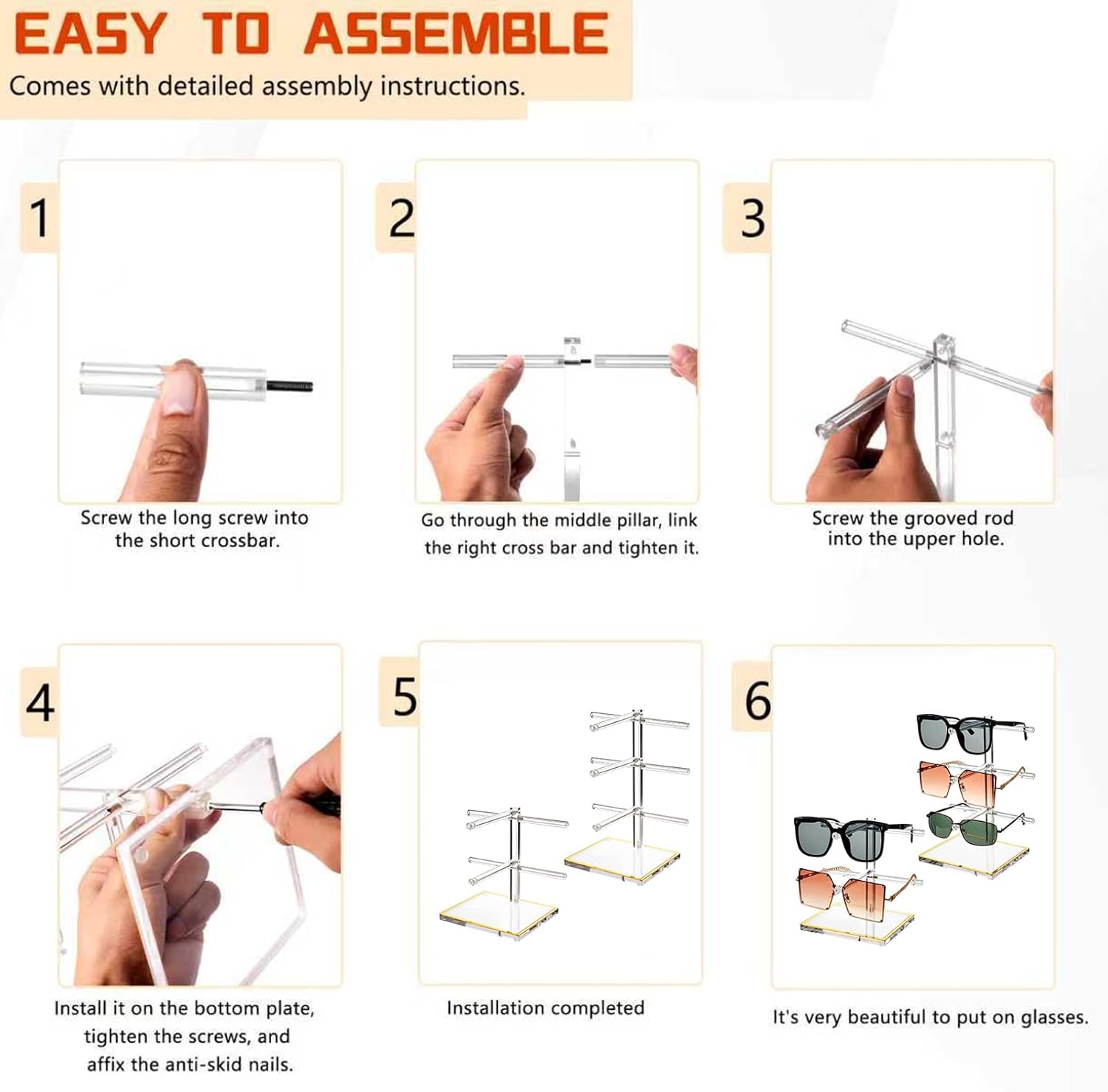 EASY TO ASSEMBLE

Comes with detailed assembly instructions.

1

Screw the long screw into the short crossbar.

2

Go through the middle pillar, link the right cross bar and tighten it.

3

Screw the grooved rod into the upper hole.

4

Install it on the bottom plate, tighten the screws, and affix the anti-skid nails.

5

Installation completed

6

It's very beautiful to put on glasses.