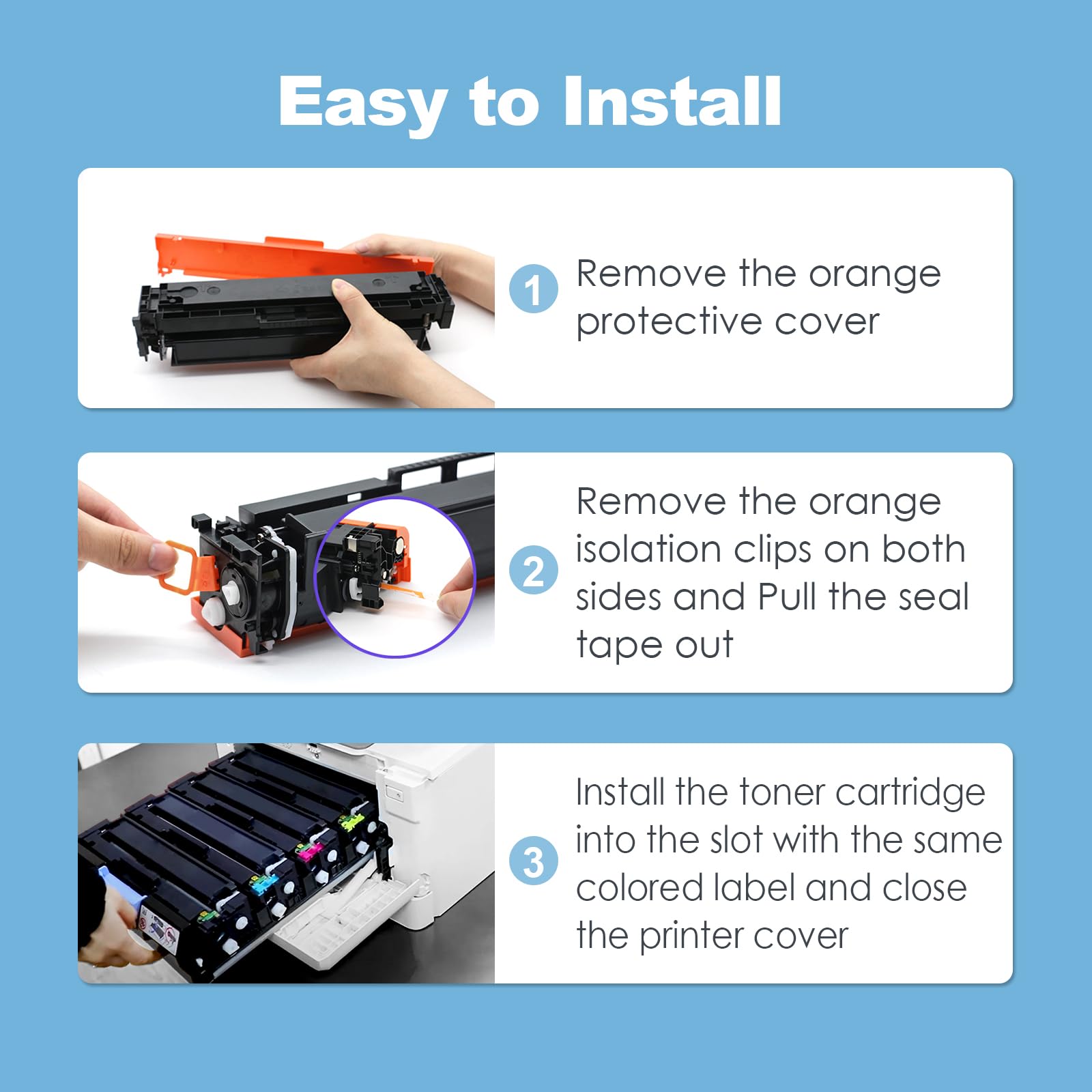 Easy to Install

1 Remove the orange protective cover

2 Remove the orange isolation clips on both sides and Pull the seal tape out

3 Install the toner cartridge into the slot with the same colored label and close the printer cover