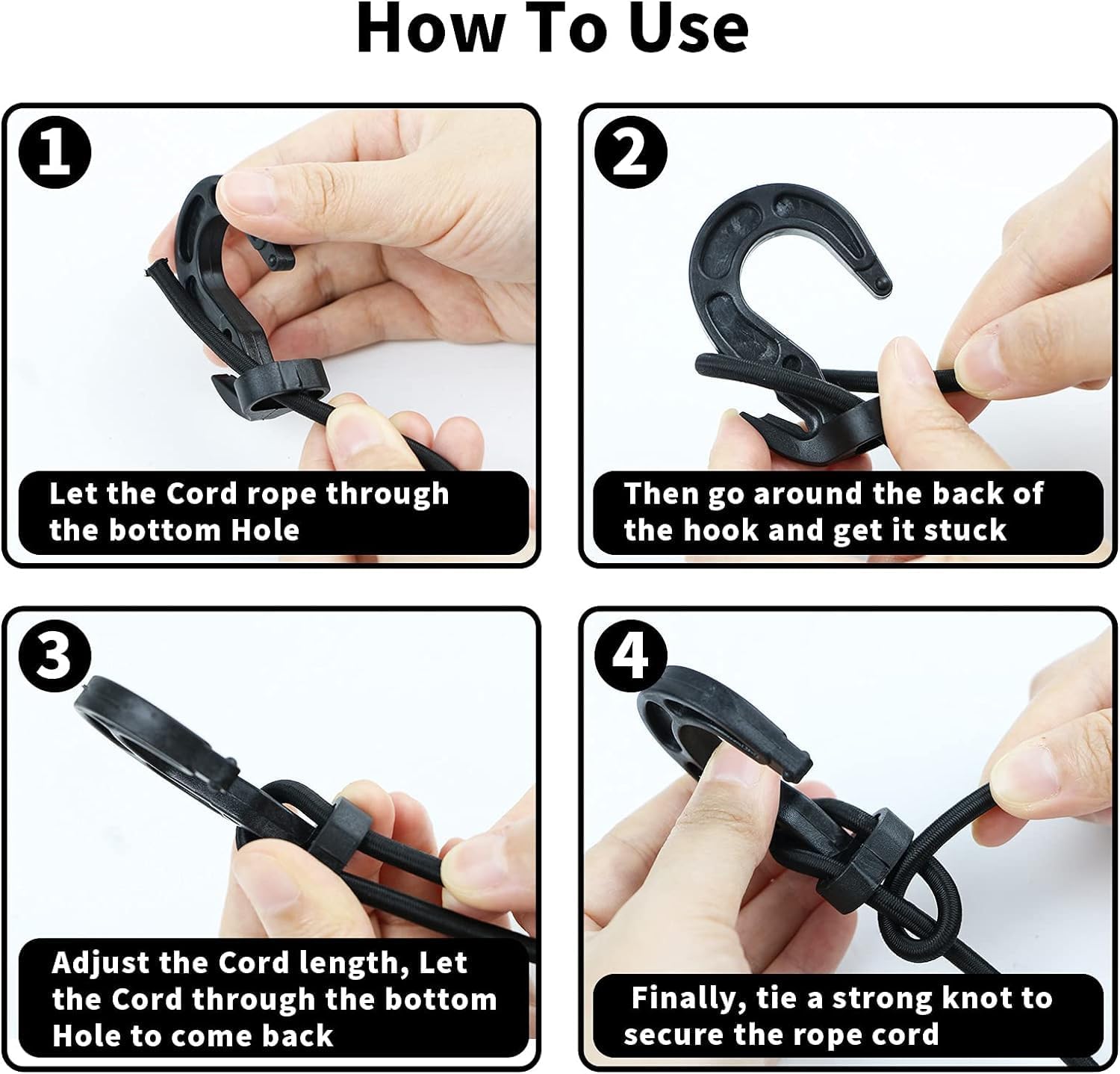 How To Use

1

Let the Cord rope through the bottom Hole

2

Then go around the back of the hook and get it stuck

3

Adjust the Cord length, Let the Cord through the bottom Hole to come back

4

Finally, tie a strong knot to secure the rope cord