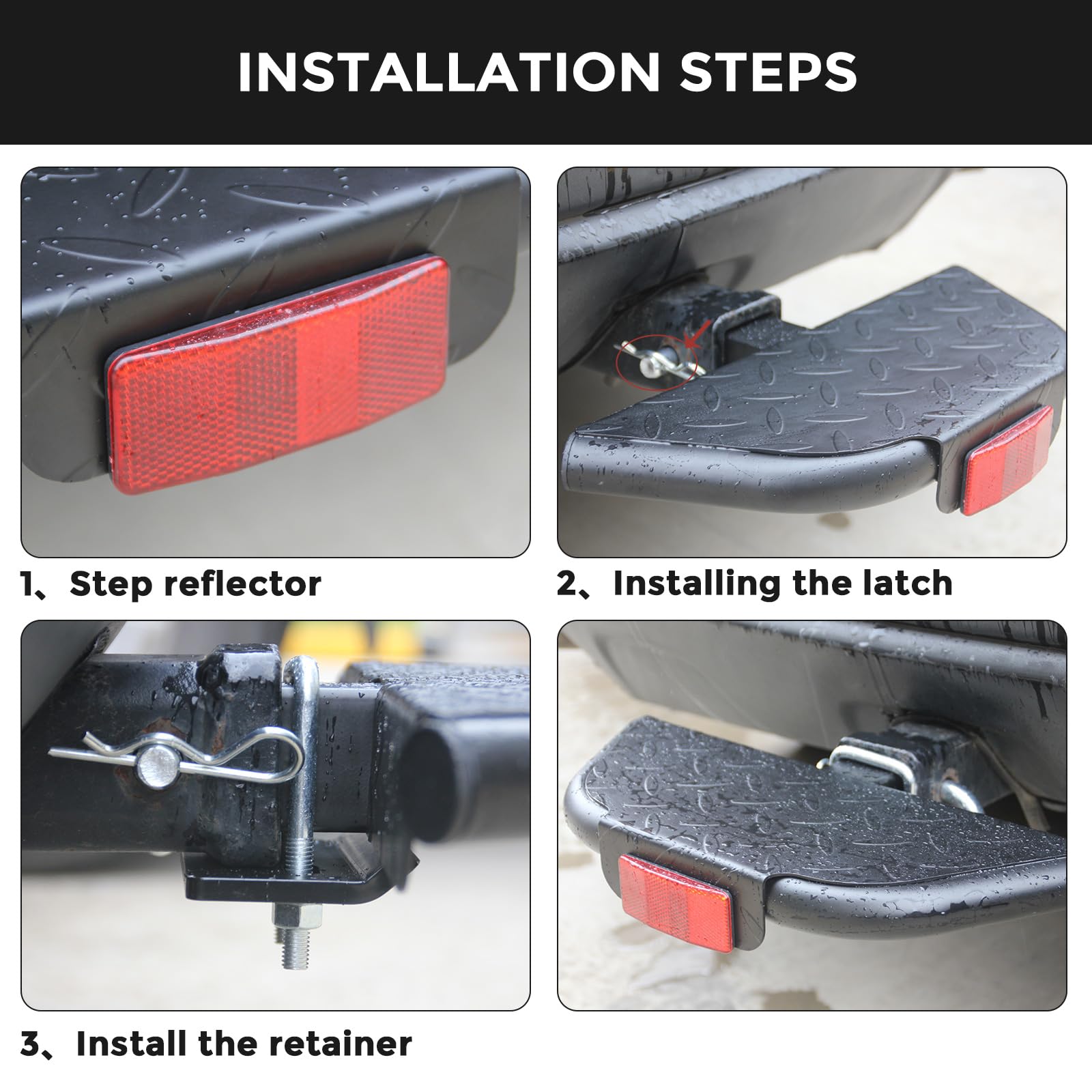 INSTALLATION STEPS

1、Step reflector

2、Installing the latch

3、Install the retainer