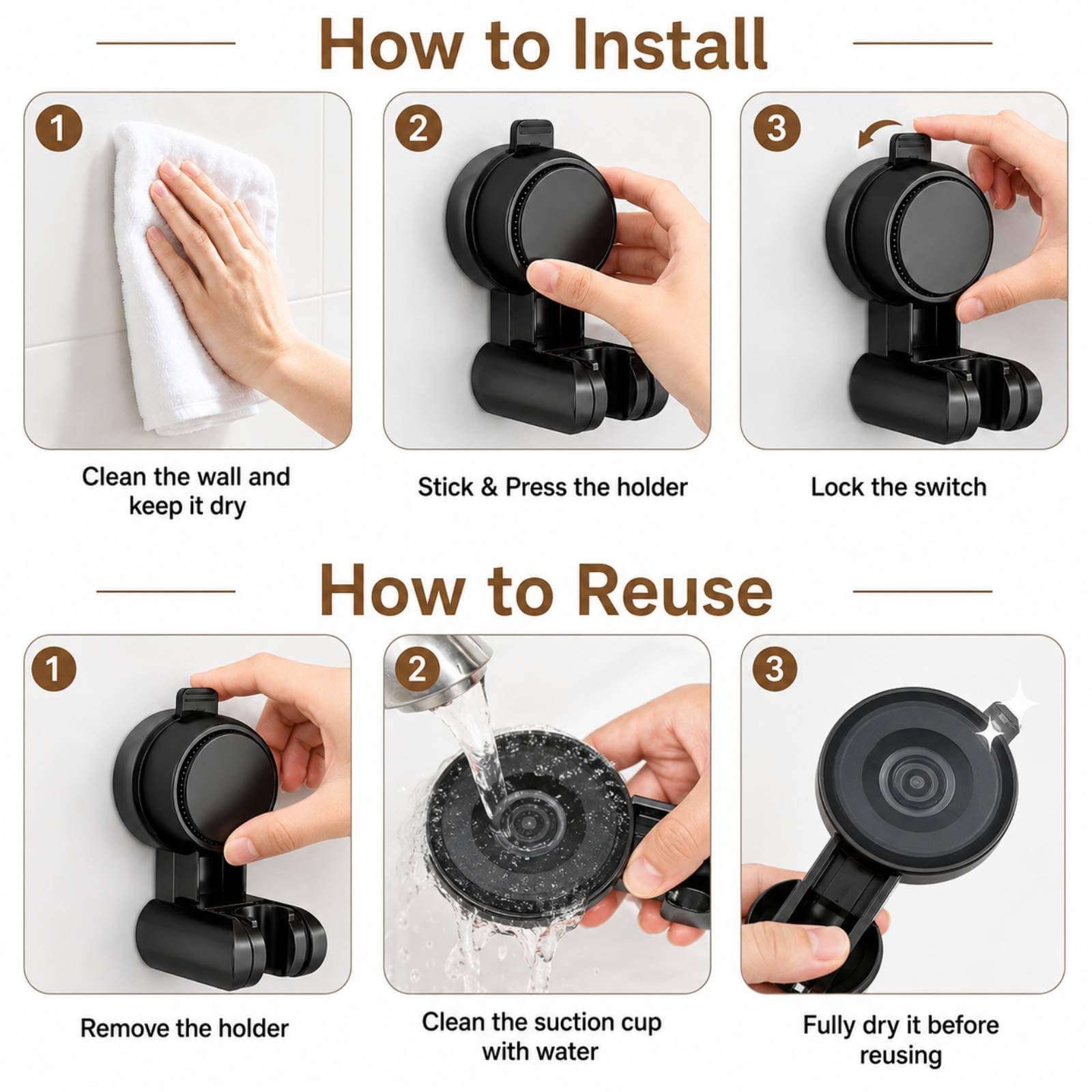 How to Install

1

Clean the wall and keep it dry

2

Stick & Press the holder

3

Lock the switch

How to Reuse

1

Remove the holder

2

Clean the suction cup with water

3

Fully dry it before reusing