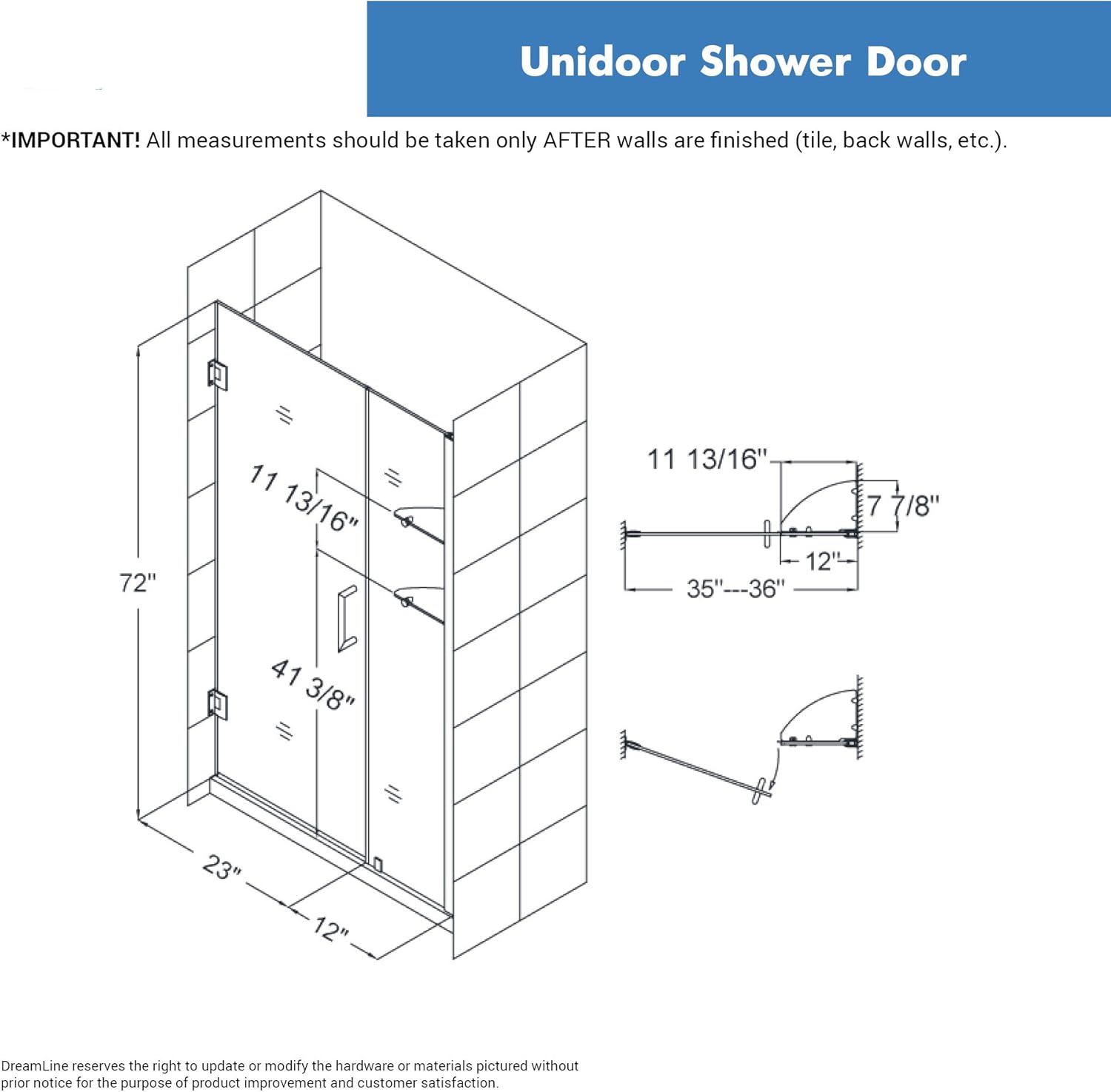 Unidoor Shower Door

*IMPORTANT! All measurements should be taken only AFTER walls are finished (tile, back walls, etc.).

72"

11 13/16"

41 3/8"

23"

12"

11 13/16"

7 7/8"

12"

35"---36"

DreamLine reserves the right to update or modify the hardware or materials pictured without prior notice for the purpose of product improvement and customer satisfaction.