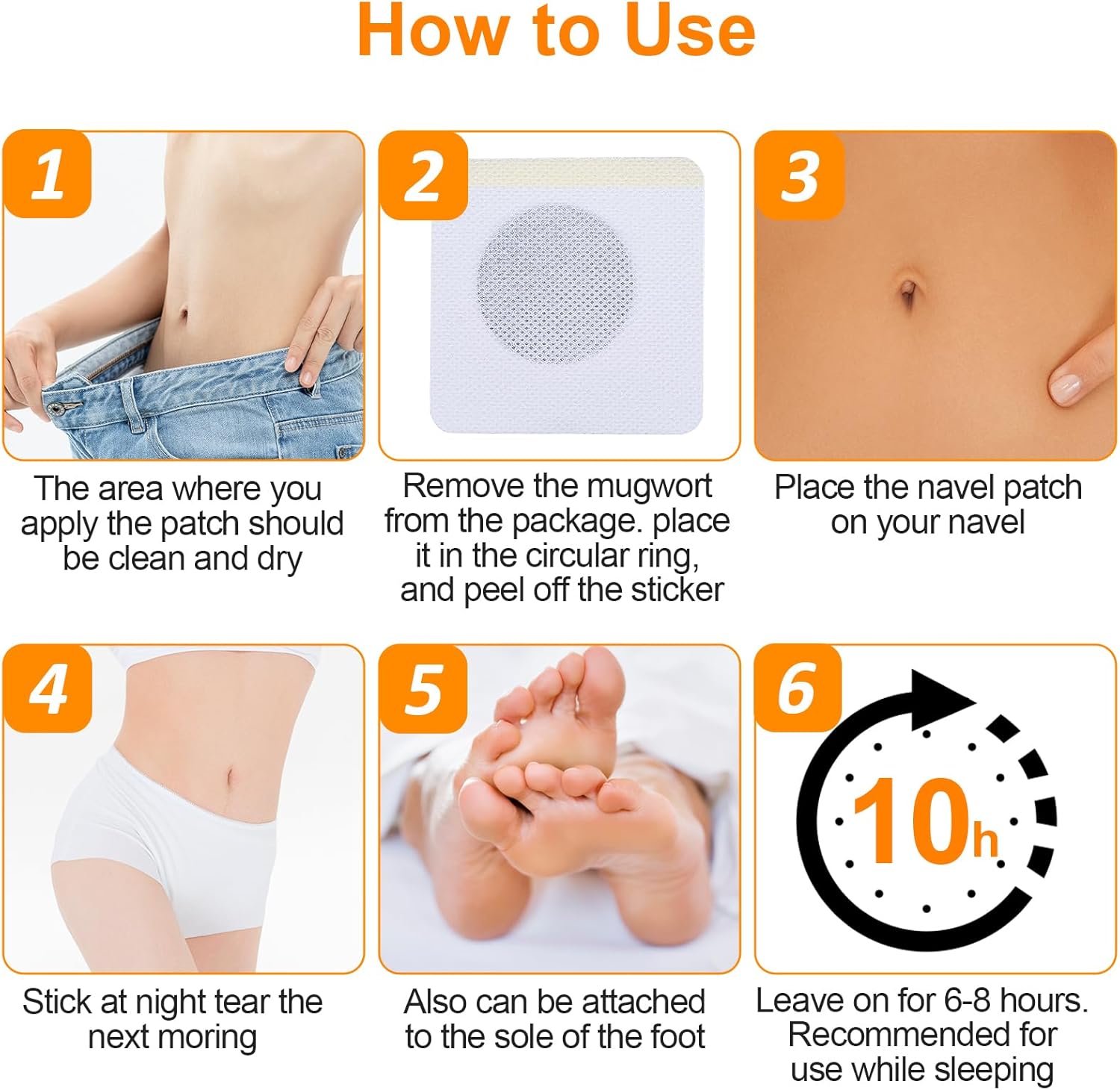 How to Use

1

The area where you apply the patch should be clean and dry

2

Remove the mugwort from the package. place it in the circular ring, and peel off the sticker

3

Place the navel patch on your navel

4

Stick at night tear the next moring

5

Also can be attached to the sole of the foot

6

10h

Leave on for 6-8 hours. Recommended for use while sleeping