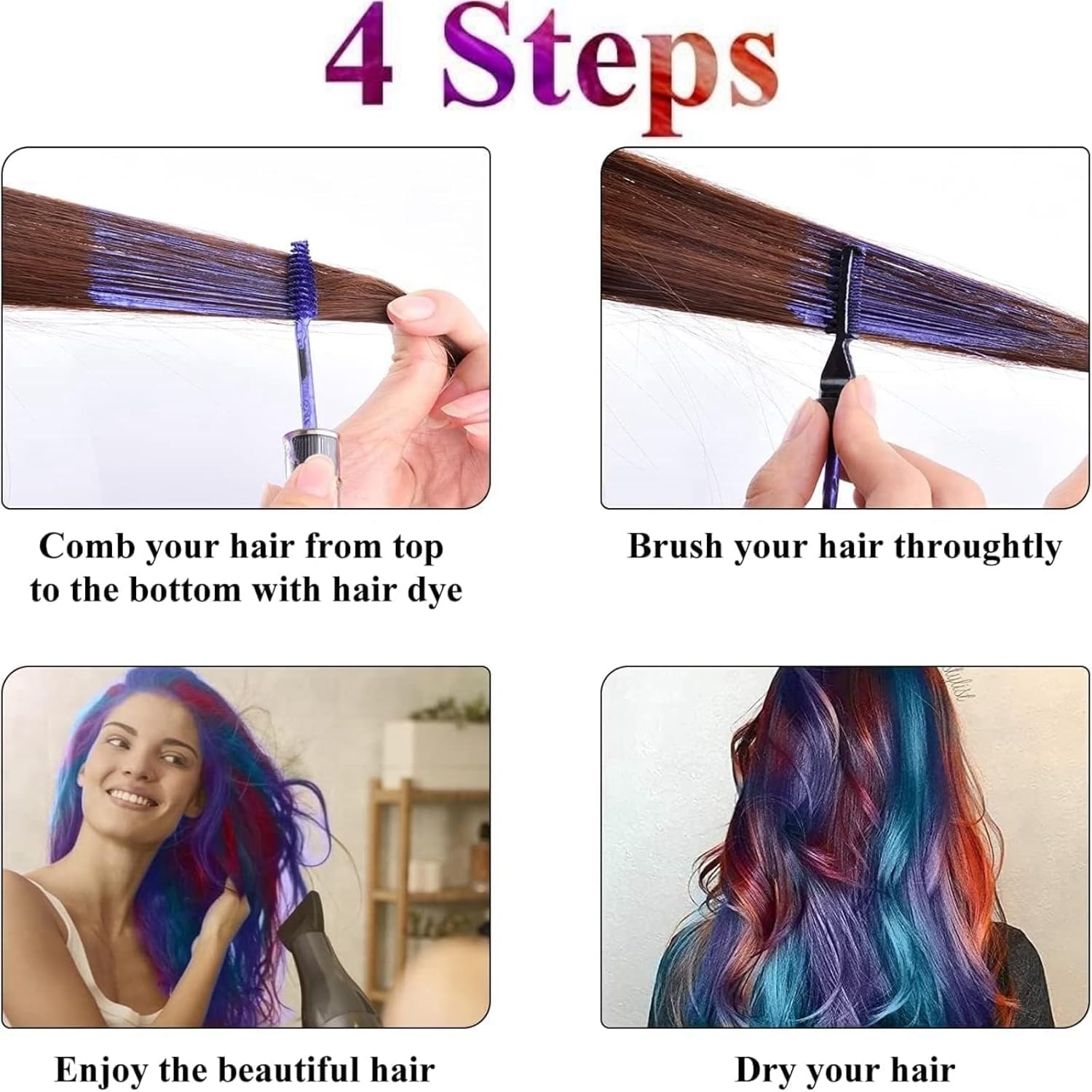 4 Steps

Comb your hair from top to the bottom with hair dye

Brush your hair throughtly

Enjoy the beautiful hair

Dry your hair