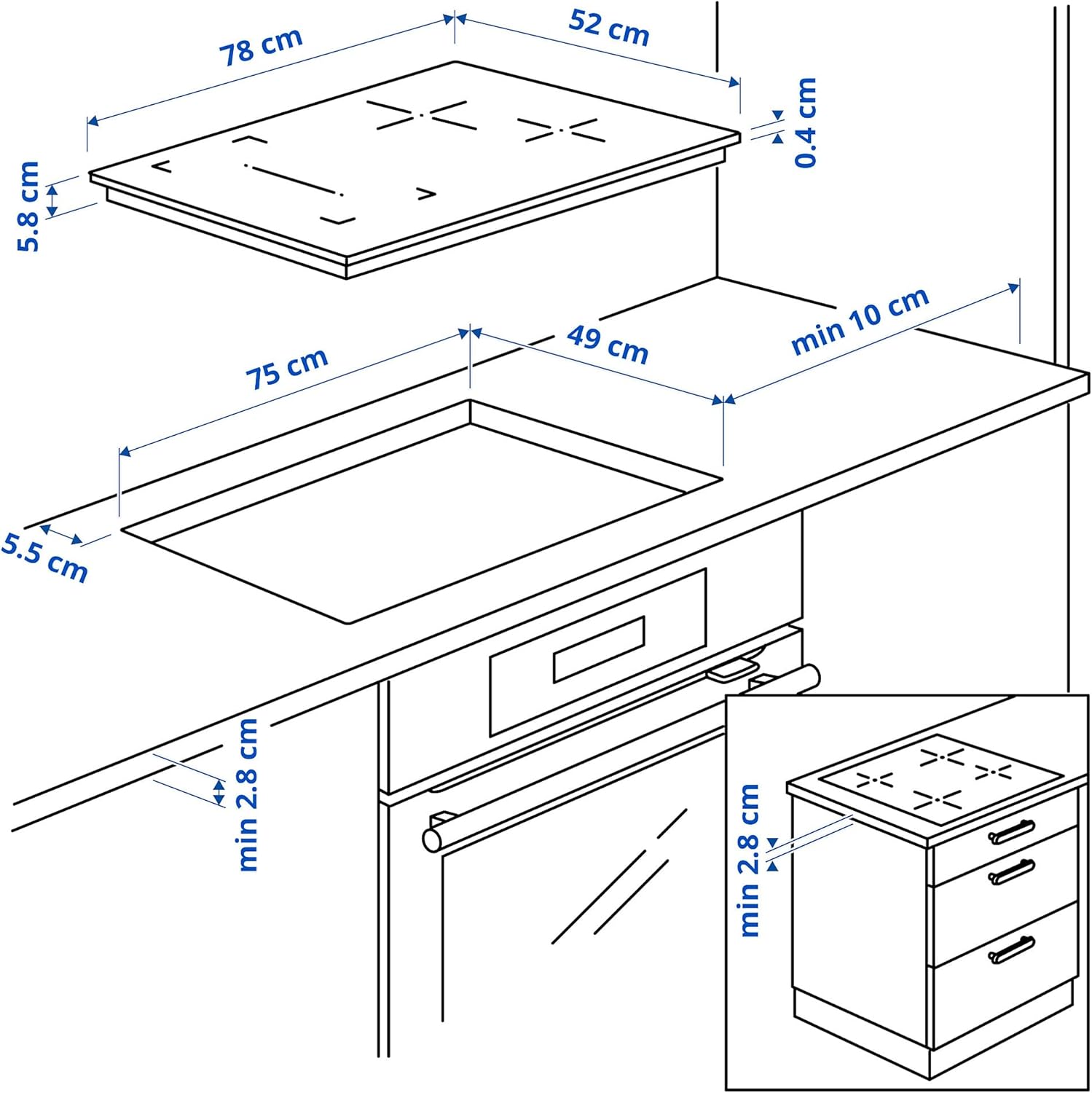 78 cm
52 cm
0.4 cm
5.8 cm
75 cm
49 cm
min 10 cm
5.5 cm
min 2.8 cm
min 2.8 cm