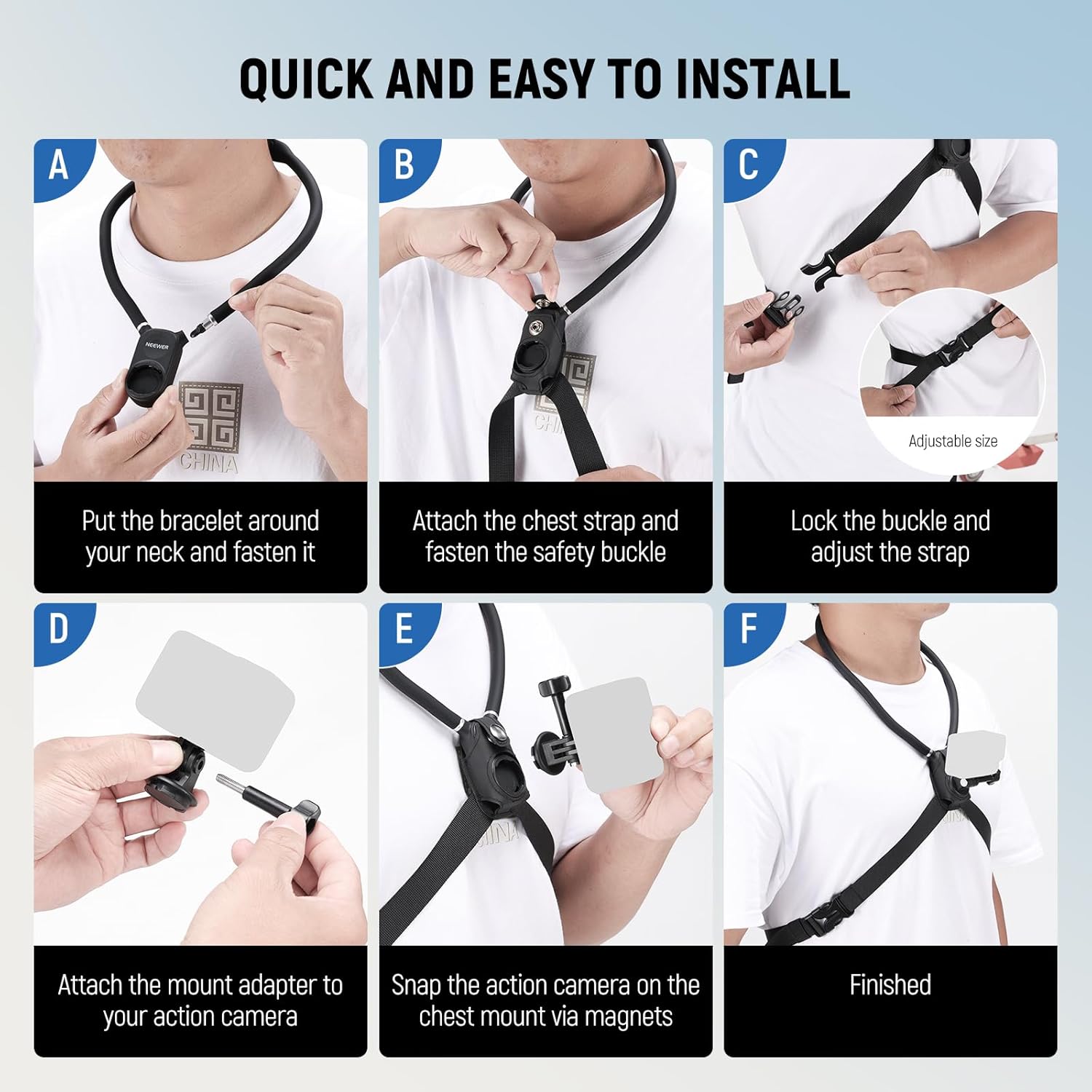 QUICK AND EASY TO INSTALL

A

NEEWER

CHINA

Put the bracelet around your neck and fasten it

B

Attach the chest strap and fasten the safety buckle

C

Adjustable size

Lock the buckle and adjust the strap

D

Attach the mount adapter to your action camera

E

Snap the action camera on the chest mount via magnets

F

Finished