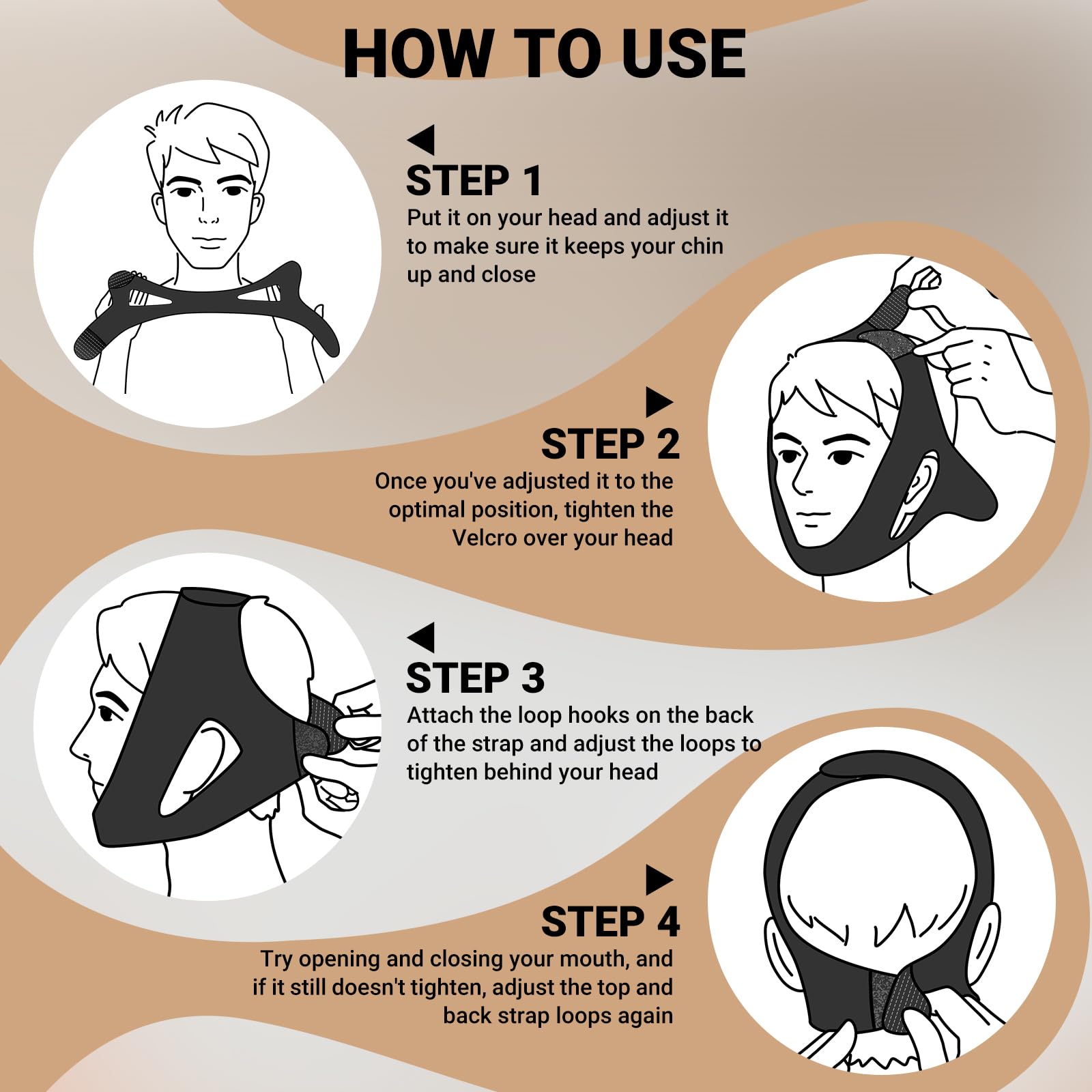 HOW TO USE

STEP 1
Put it on your head and adjust it to make sure it keeps your chin up and close

STEP 2
Once you've adjusted it to the optimal position, tighten the Velcro over your head

STEP 3
Attach the loop hooks on the back of the strap and adjust the loops to tighten behind your head

STEP 4
Try opening and closing your mouth, and if it still doesn't tighten, adjust the top and back strap loops again