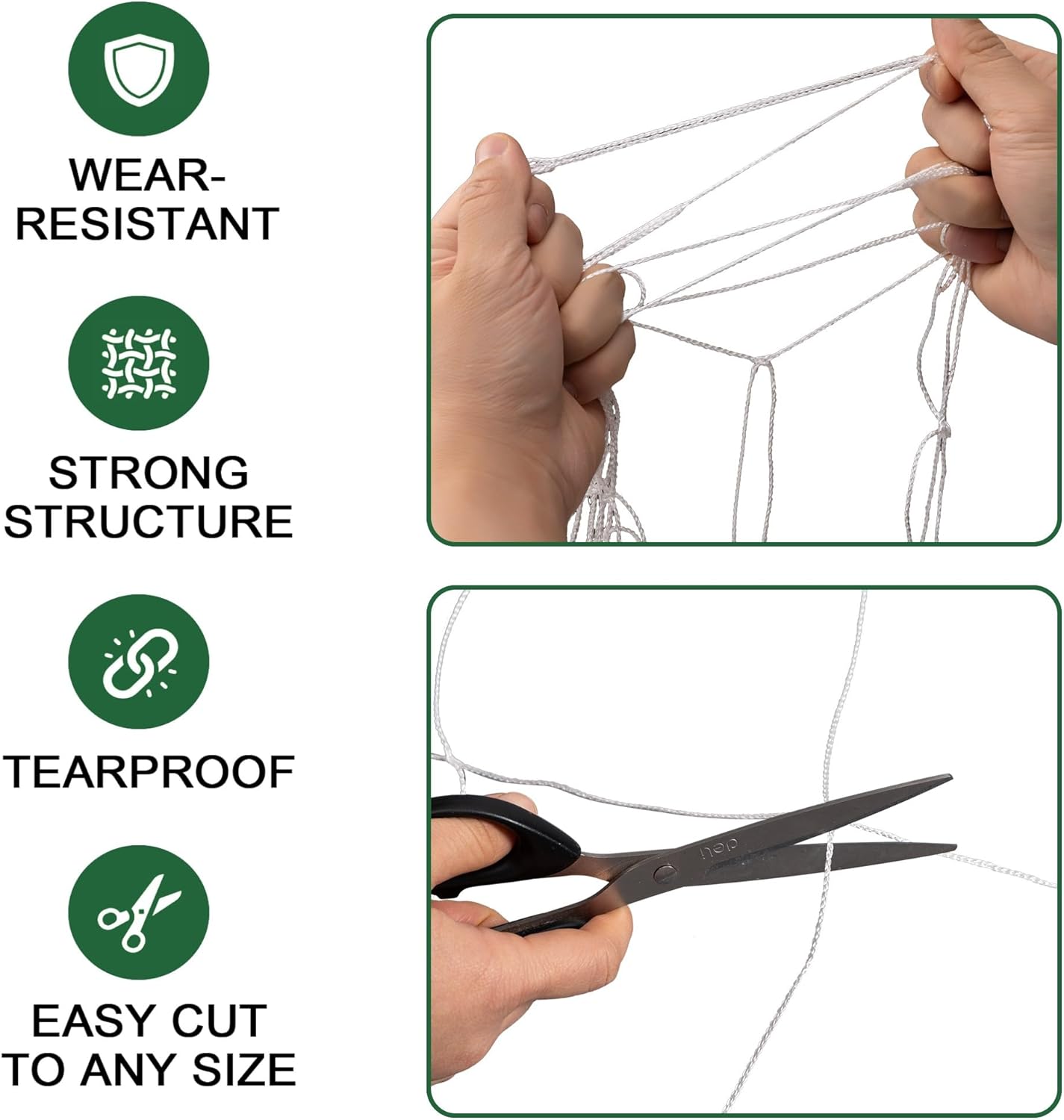 WEAR-RESISTANT

STRONG STRUCTURE

TEARPROOF

EASY CUT TO ANY SIZE

deli