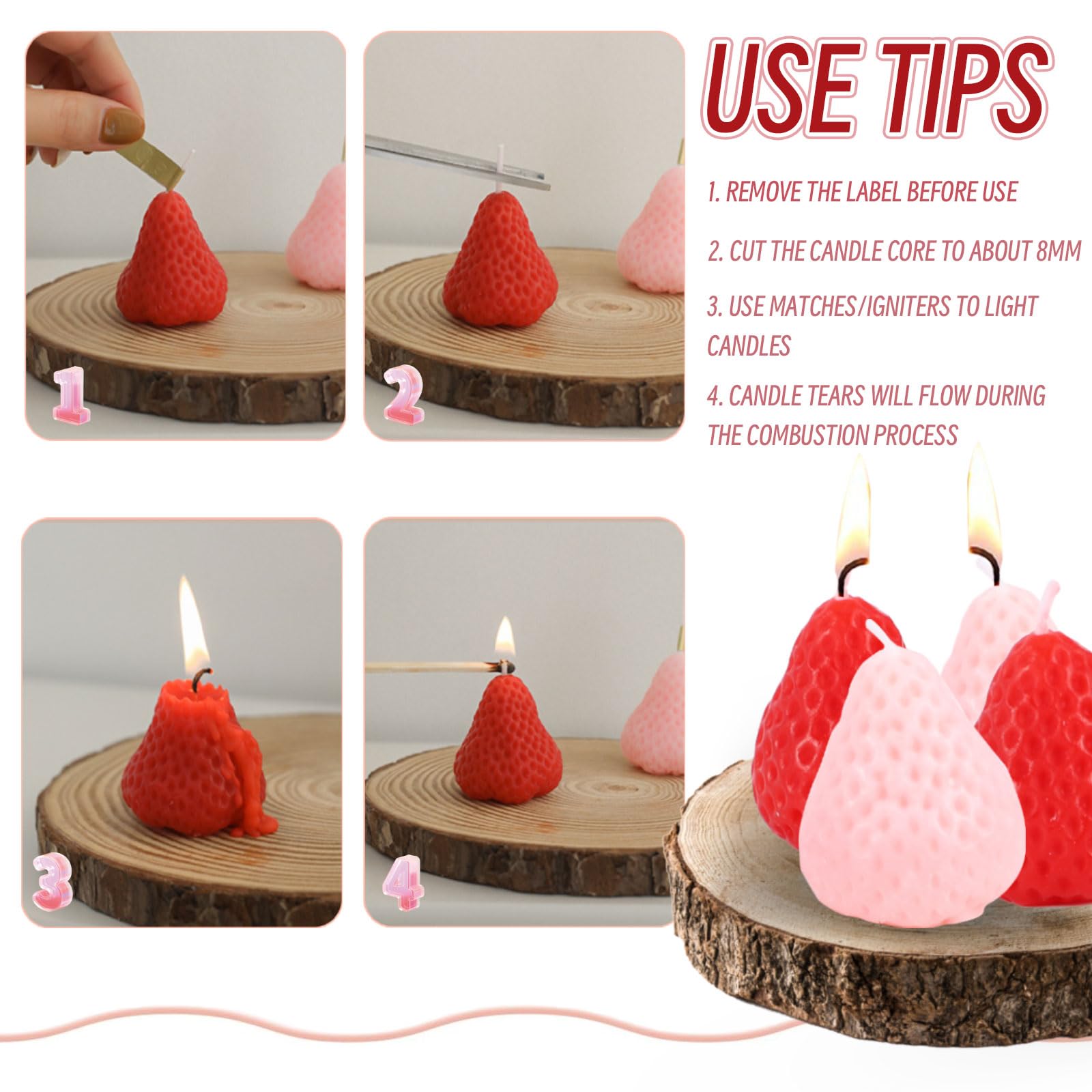 1

2

USE TIPS

1. REMOVE THE LABEL BEFORE USE

2. CUT THE CANDLE CORE TO ABOUT 8MM

3. USE MATCHES/IGNITERS TO LIGHT CANDLES

4. CANDLE TEARS WILL FLOW DURING THE COMBUSTION PROCESS

3

4