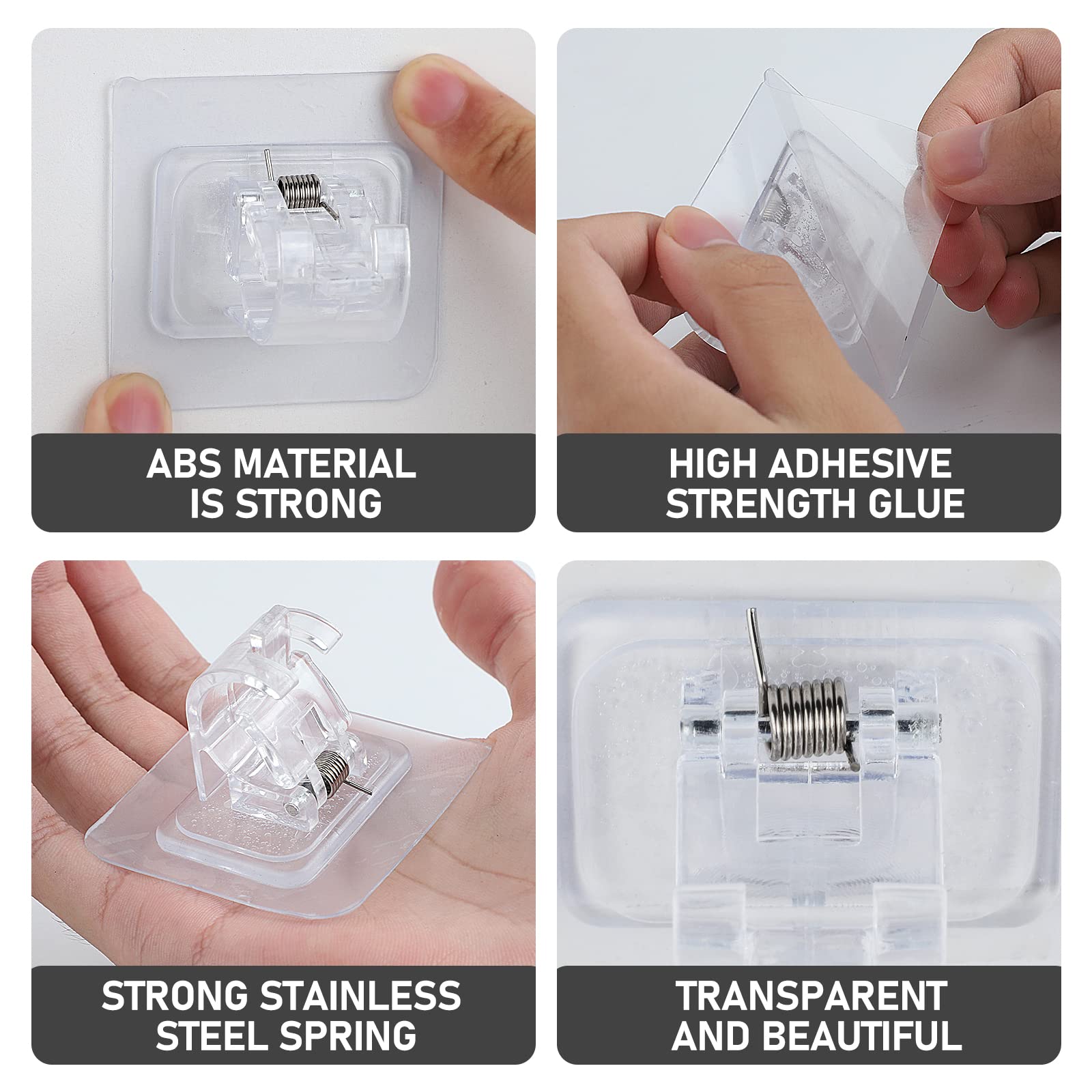 ABS MATERIAL IS STRONG

HIGH ADHESIVE STRENGTH GLUE

STRONG STAINLESS STEEL SPRING

TRANSPARENT AND BEAUTIFUL