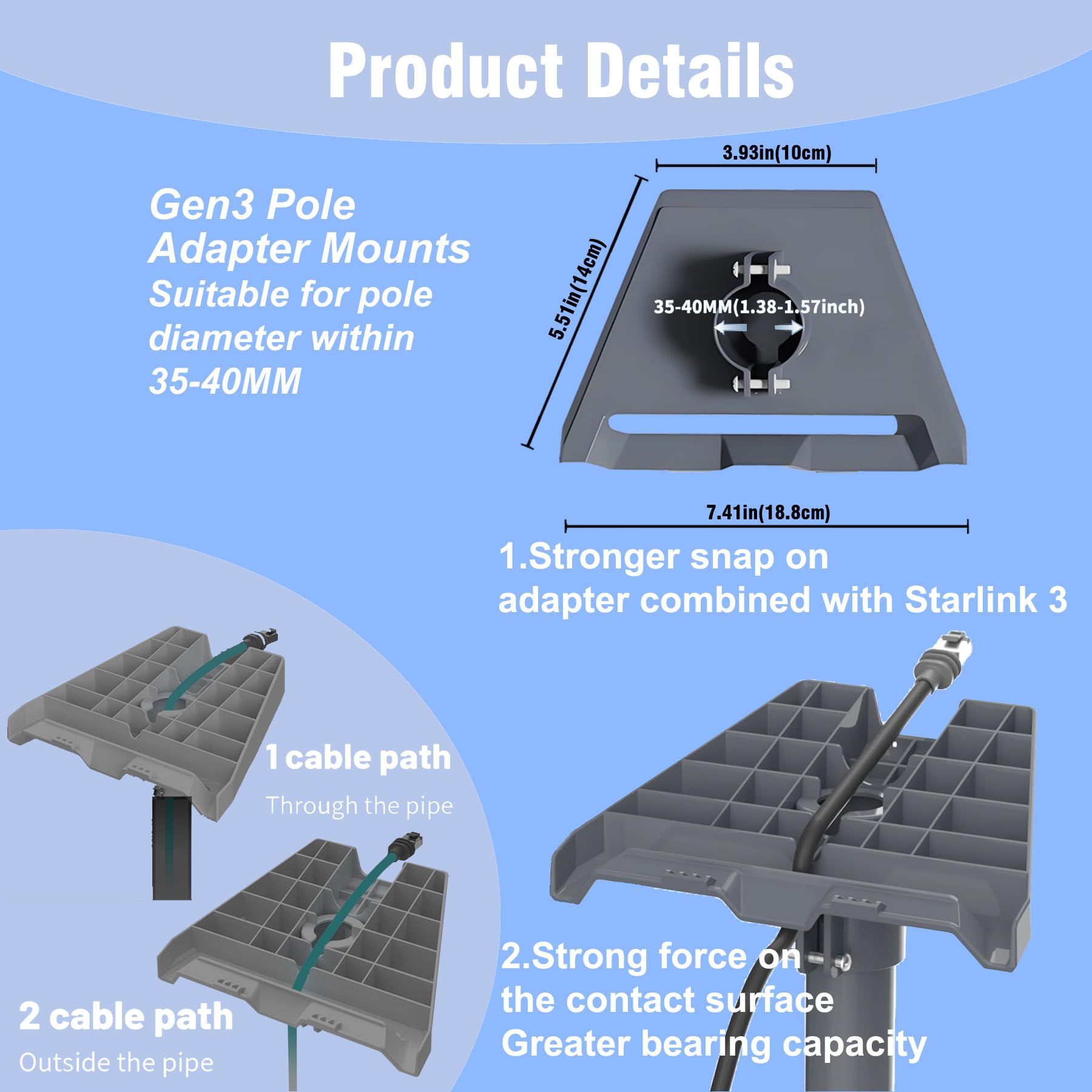 Product Details

Gen3 Pole Adapter Mounts
Suitable for pole diameter within 35-40MM

3.93in(10cm)

5.51in(14cm)

35-40MM(1.38-1.57inch)

7.41in(18.8cm)

1.Stronger snap on adapter combined with Starlink 3

1 cable path
Through the pipe

2 cable path
Outside the pipe

2.Strong force on the contact surface
Greater bearing capacity