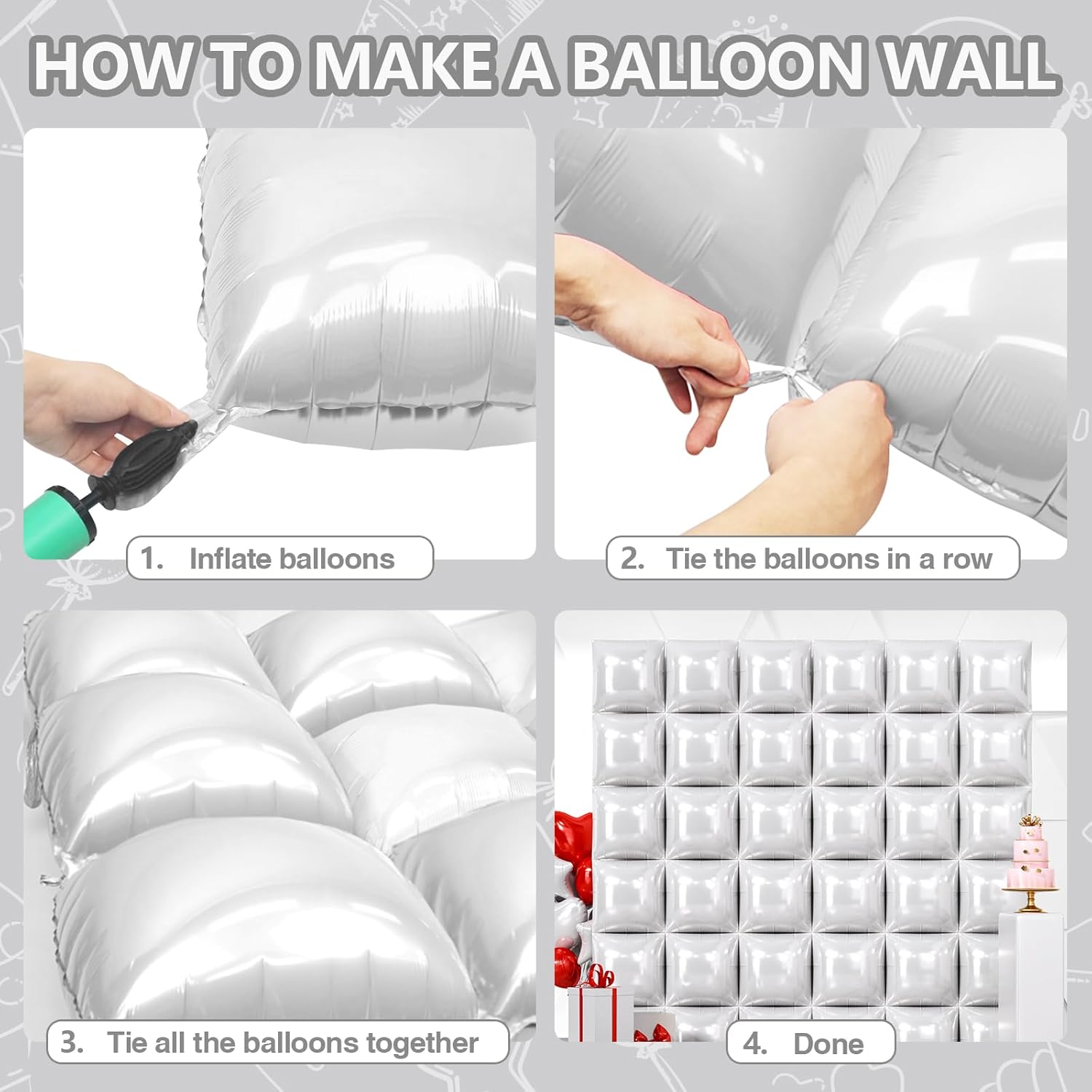 HOW TO MAKE A BALLOON WALL

1. Inflate balloons

2. Tie the balloons in a row

3. Tie all the balloons together

4. Done