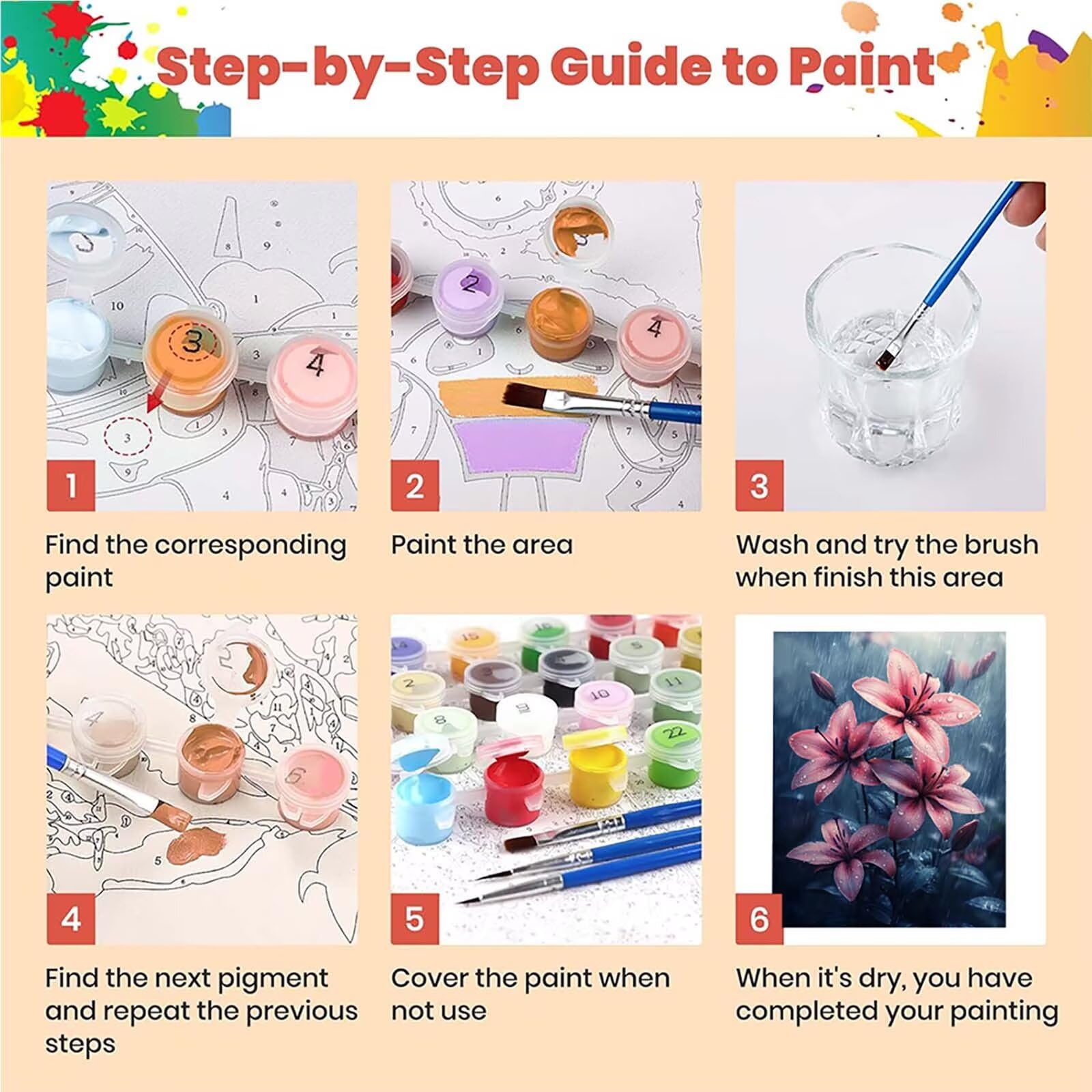 Step-by-Step Guide to Paint

1

Find the corresponding paint

2

Paint the area

3

Wash and try the brush when finish this area

4

Find the next pigment and repeat the previous steps

5

Cover the paint when not use

6

When it's dry, you have completed your painting