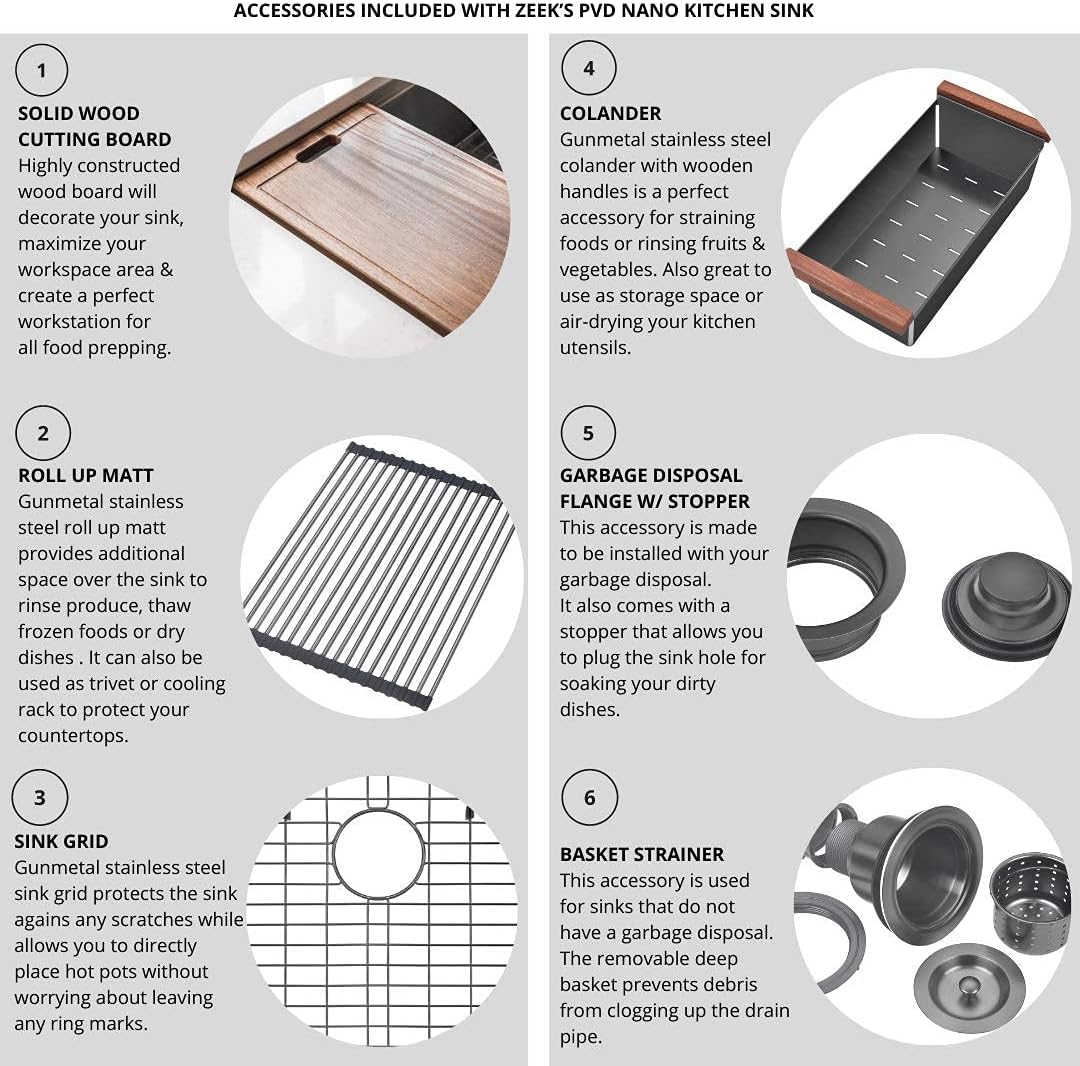 ACCESSORIES INCLUDED WITH ZEEK'S PVD NANO KITCHEN SINK

1

SOLID WOOD CUTTING BOARD

Highly constructed wood board will decorate your sink, maximize your workspace area & create a perfect workstation for all food prepping.

2

ROLL UP MATT

Gunmetal stainless steel roll up matt provides additional space over the sink to rinse produce, thaw frozen foods or dry dishes . It can also be used as trivet or cooling rack to protect your countertops.

3

SINK GRID

Gunmetal stainless steel sink grid protects the sink agains any scratches while allows you to directly place hot pots without worrying about leaving any ring marks.

4

COLANDER

Gunmetal stainless steel colander with wooden handles is a perfect accessory for straining foods or rinsing fruits & vegetables. Also great to use as storage space or air-drying your kitchen utensils.

5

GARBAGE DISPOSAL FLANGE W/ STOPPER

This accessory is made to be installed with your garbage disposal.
It also comes with a stopper that allows you to plug the sink hole for soaking your dirty dishes.

6

BASKET STRAINER

This accessory is used for sinks that do not have a garbage disposal. The removable deep basket prevents debris from clogging up the drain pipe.