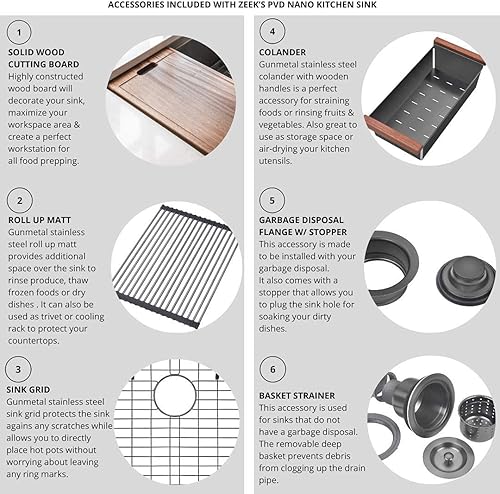 ACCESSORIES INCLUDED WITH ZEEK'S PVD NANO KITCHEN SINK

1

SOLID WOOD CUTTING BOARD
Highly constructed wood board will decorate your sink, maximize your workspace area & create a perfect workstation for all food prepping.

2

ROLL UP MATT
Gunmetal stainless steel roll up matt provides additional space over the sink to rinse produce, thaw frozen foods or dry dishes . It can also be used as trivet or cooling rack to protect your countertops.

3

SINK GRID
Gunmetal stainless steel sink grid protects the sink agains any scratches while allows you to directly place hot pots without worrying about leaving any ring marks.

4

COLANDER
Gunmetal stainless steel colander with wooden handles is a perfect accessory for straining foods or rinsing fruits & vegetables. Also great to use as storage space or air-drying your kitchen utensils.

5

GARBAGE DISPOSAL FLANGE W/ STOPPER
This accessory is made to be installed with your garbage disposal.
It also comes with a stopper that allows you to plug the sink hole for soaking your dirty dishes.

6

BASKET STRAINER
This accessory is used for sinks that do not have a garbage disposal. The removable deep basket prevents debris from clogging up the drain pipe.