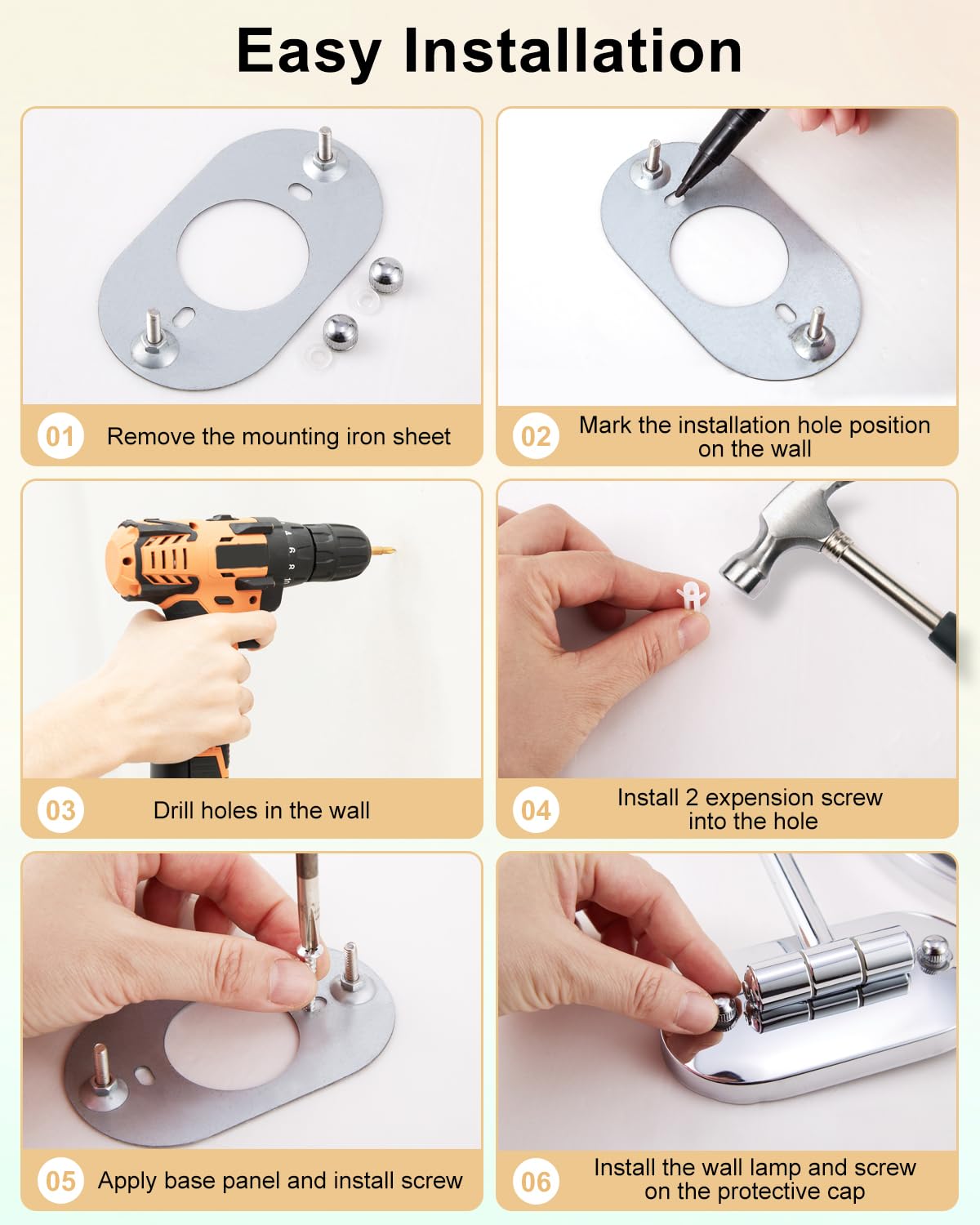 Easy Installation

01 Remove the mounting iron sheet

02 Mark the installation hole position on the wall

03 Drill holes in the wall

04 Install 2 expension screw into the hole

05 Apply base panel and install screw

06 Install the wall lamp and screw on the protective cap