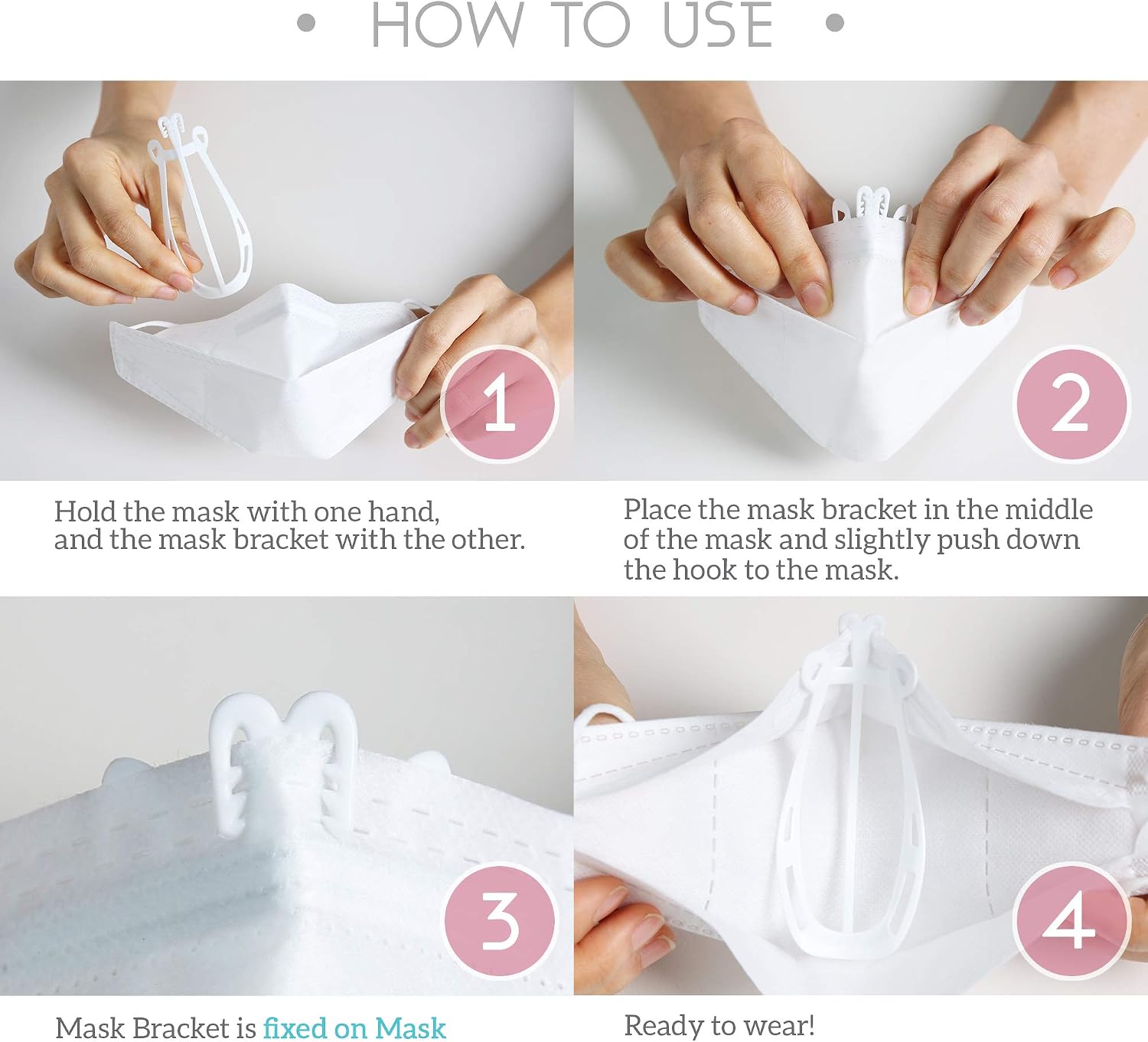 • HOW TO USE •

1

Hold the mask with one hand, and the mask bracket with the other.

2

Place the mask bracket in the middle of the mask and slightly push down the hook to the mask.

3

Mask Bracket is fixed on Mask

4

Ready to wear!