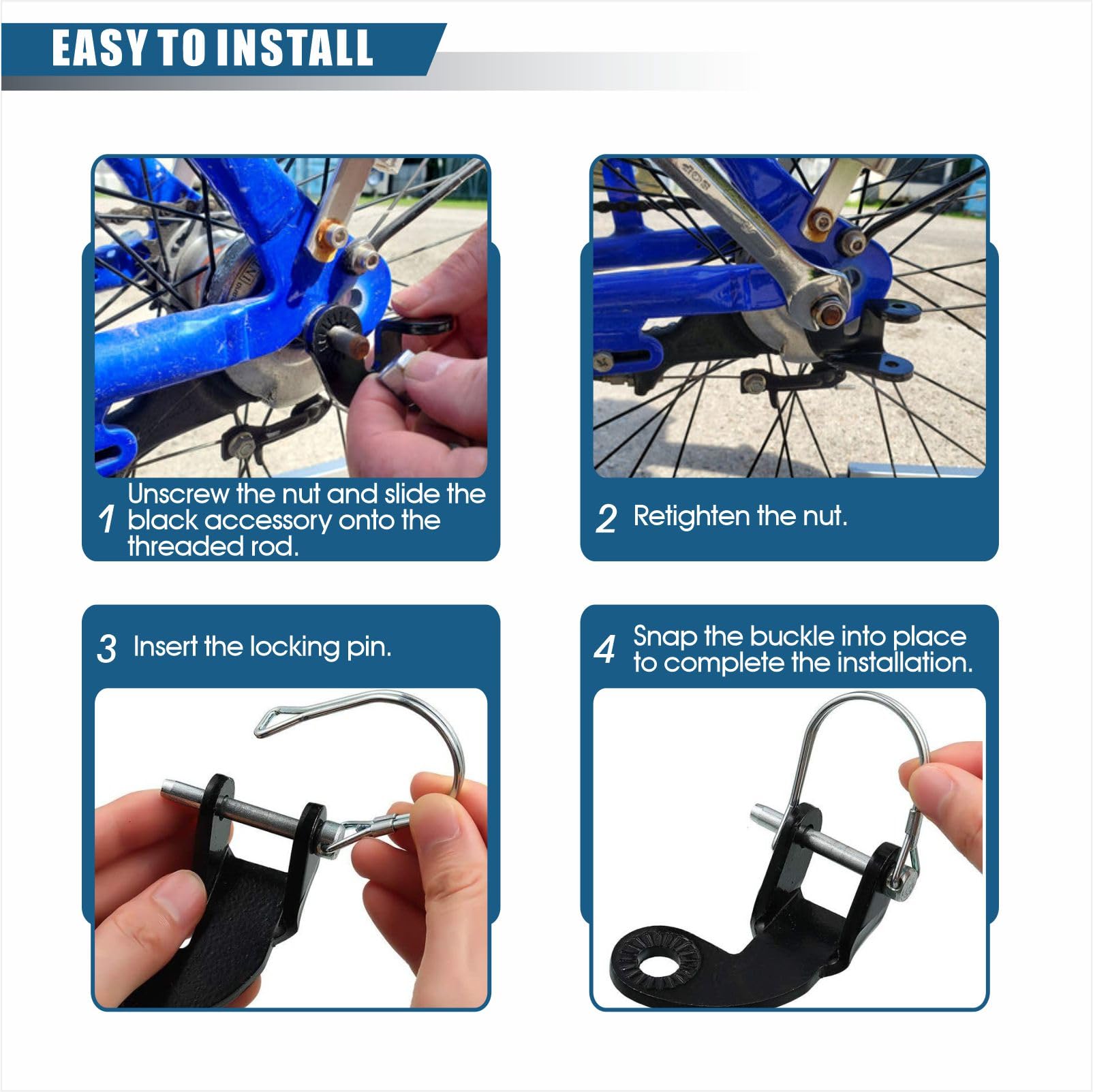 EASY TO INSTALL

1 Unscrew the nut and slide the black accessory onto the threaded rod.

2 Retighten the nut.

3 Insert the locking pin.

4 Snap the buckle into place to complete the installation.