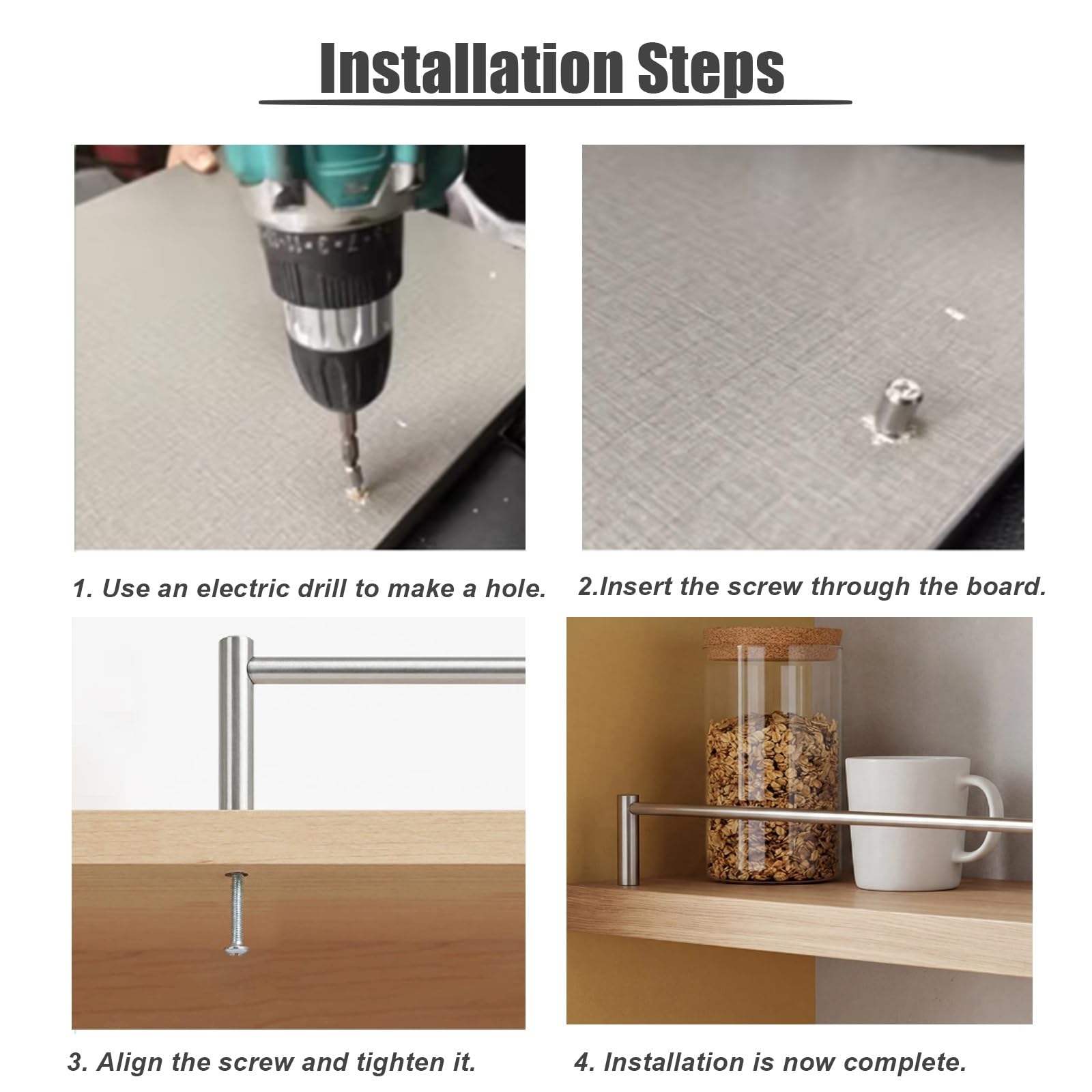 Installation Steps

1. Use an electric drill to make a hole.

2.Insert the screw through the board.

3. Align the screw and tighten it.

4. Installation is now complete.