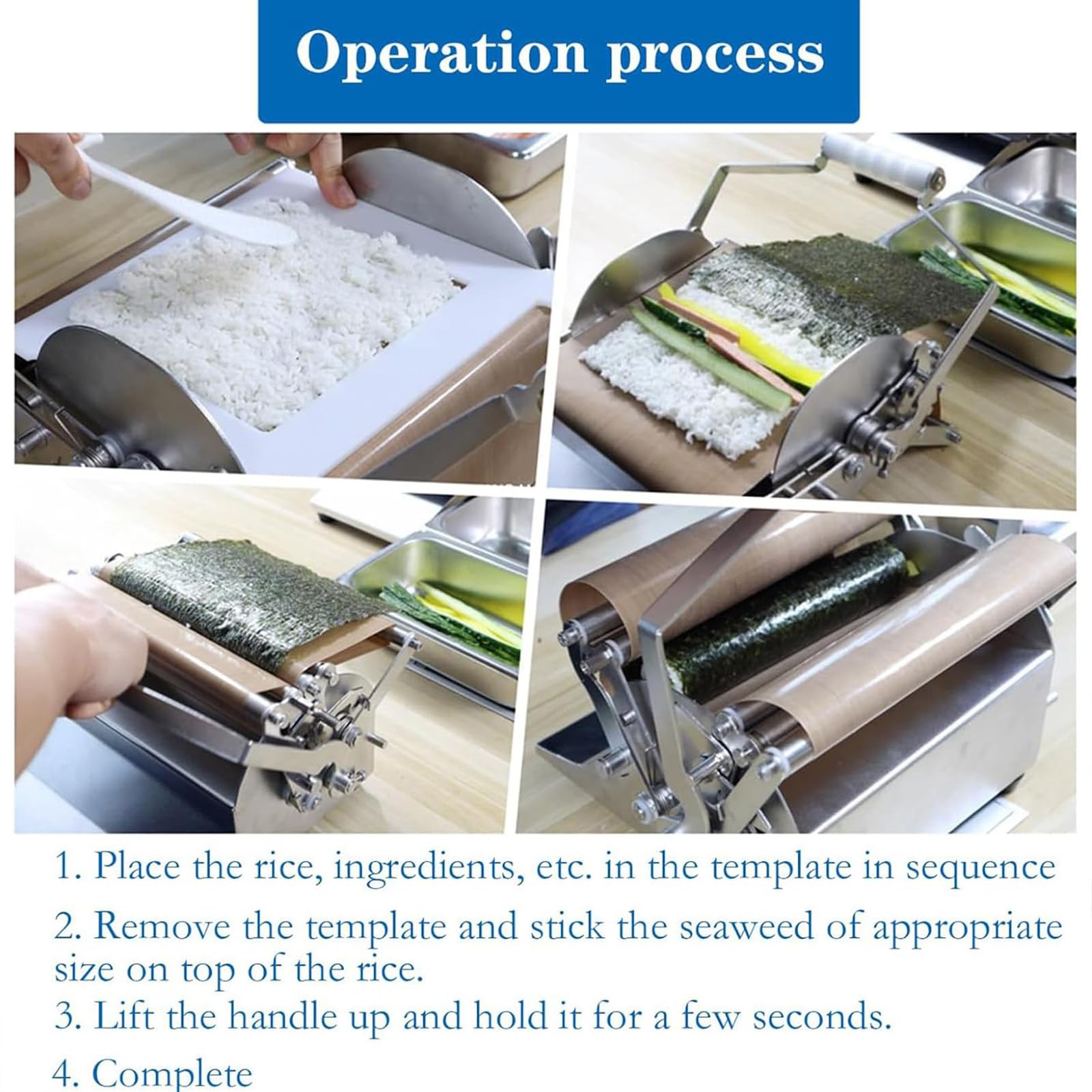 Operation process

1. Place the rice, ingredients, etc. in the template in sequence

2. Remove the template and stick the seaweed of appropriate size on top of the rice.

3. Lift the handle up and hold it for a few seconds.

4. Complete