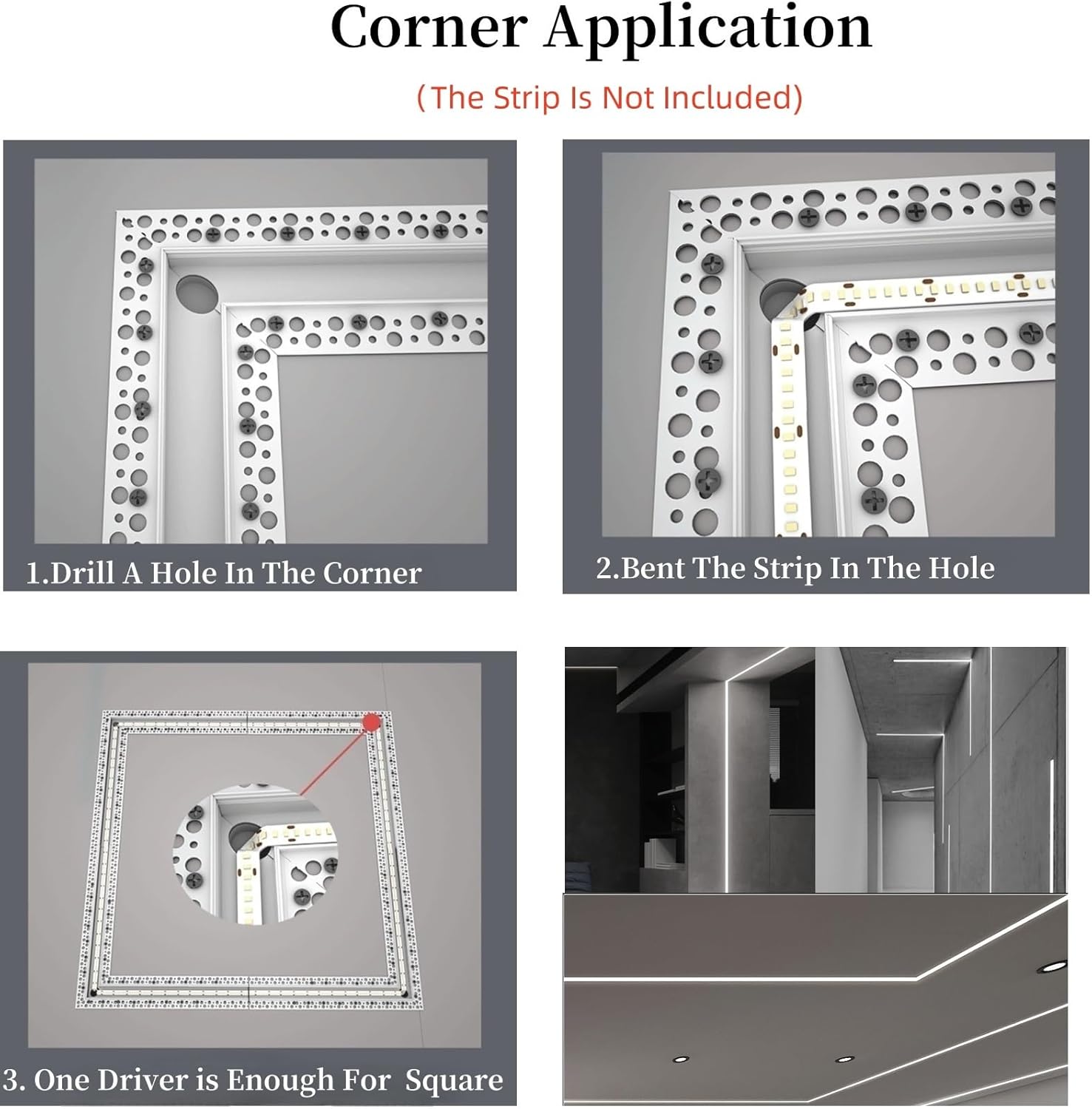 Corner Application

(The Strip Is Not Included)

1.Drill A Hole In The Corner

2.Bent The Strip In The Hole

3. One Driver is Enough For Square