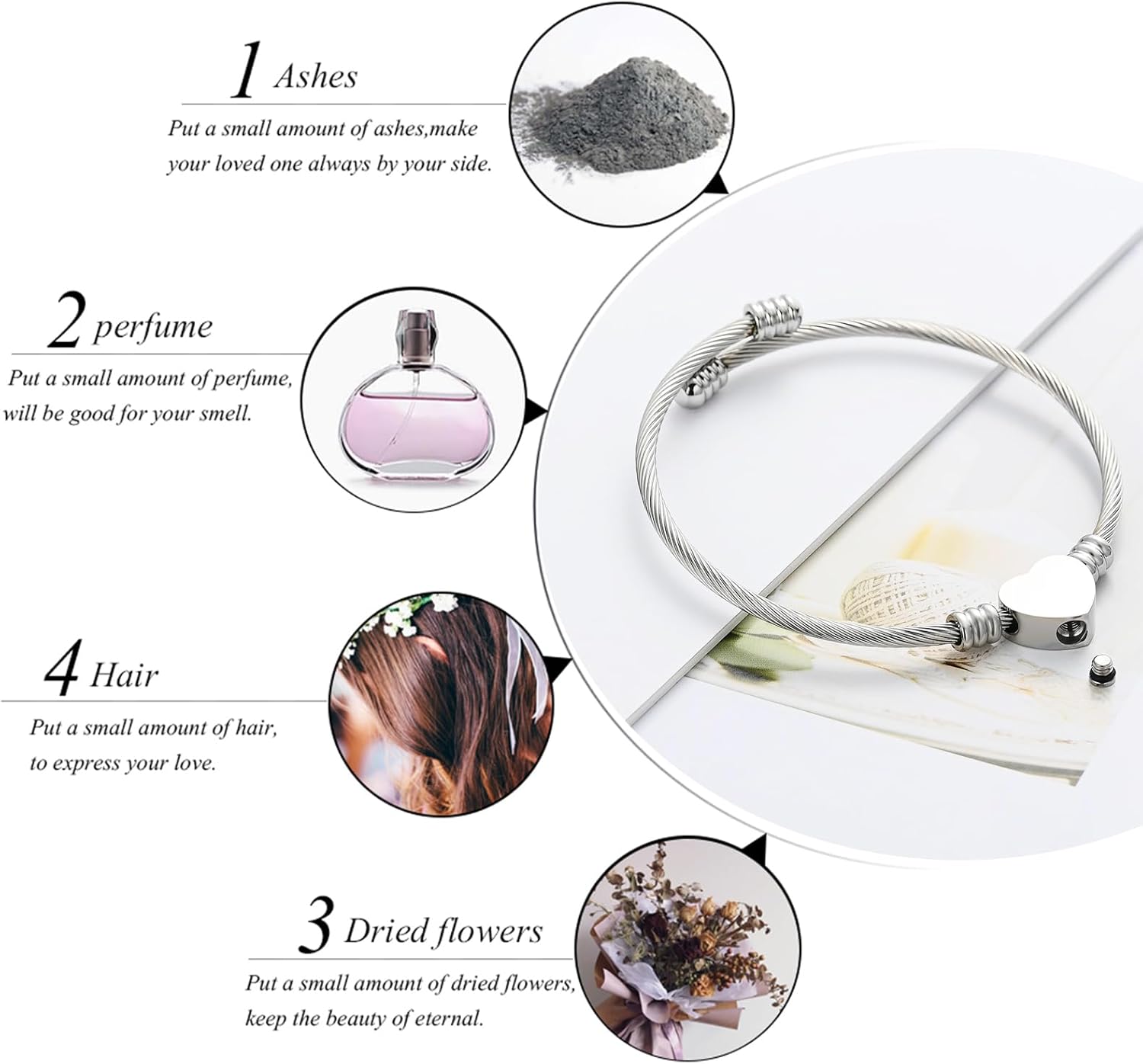 1 Ashes

Put a small amount of ashes,make your loved one always by your side.

2 perfume

Put a small amount of perfume, will be good for your smell.

4 Hair

Put a small amount of hair, to express your love.

3 Dried flowers

Put a small amount of dried flowers, keep the beauty of eternal.