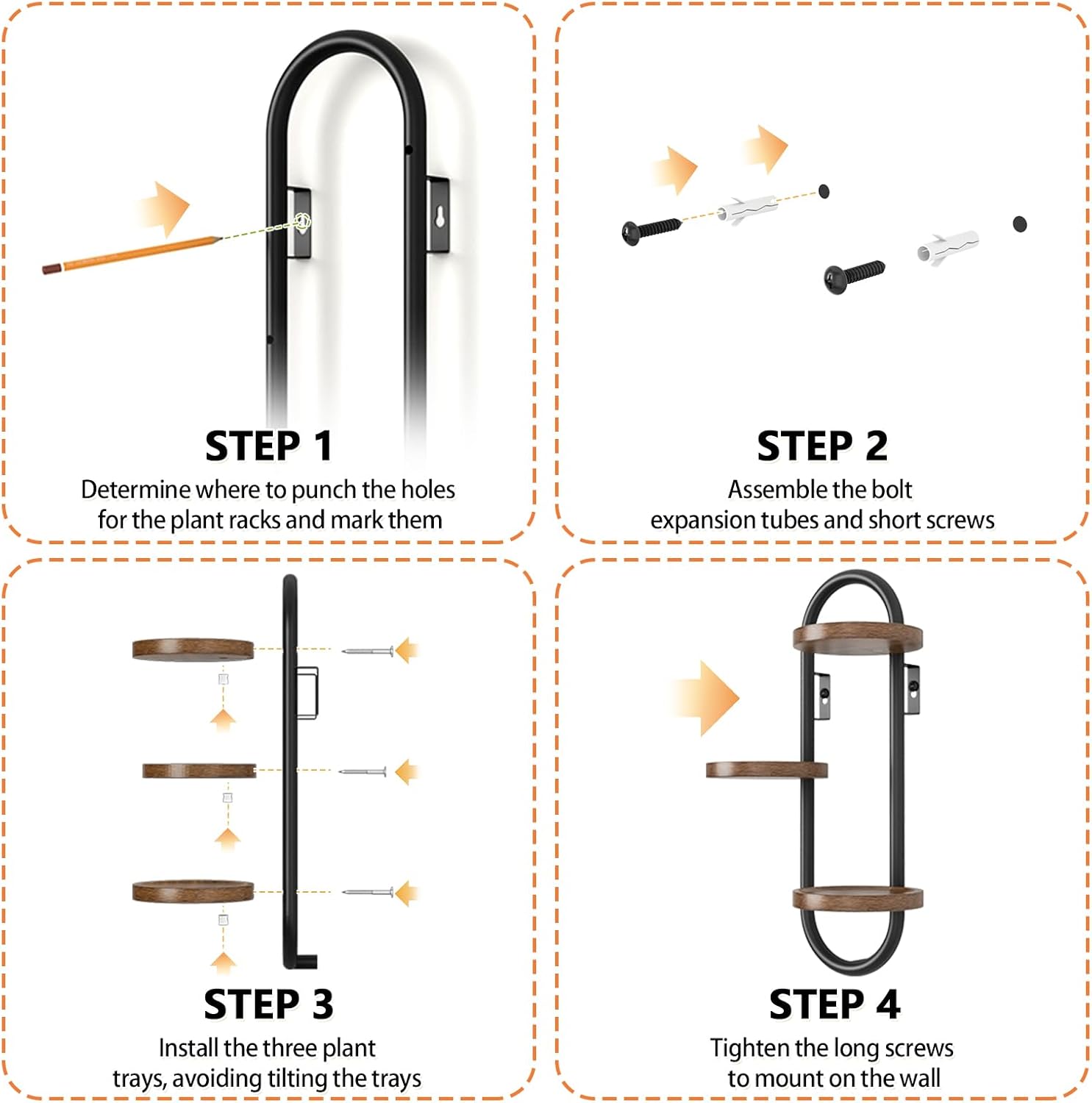 STEP 1
Determine where to punch the holes for the plant racks and mark them

STEP 2
Assemble the bolt expansion tubes and short screws

STEP 3
Install the three plant trays, avoiding tilting the trays

STEP 4
Tighten the long screws to mount on the wall