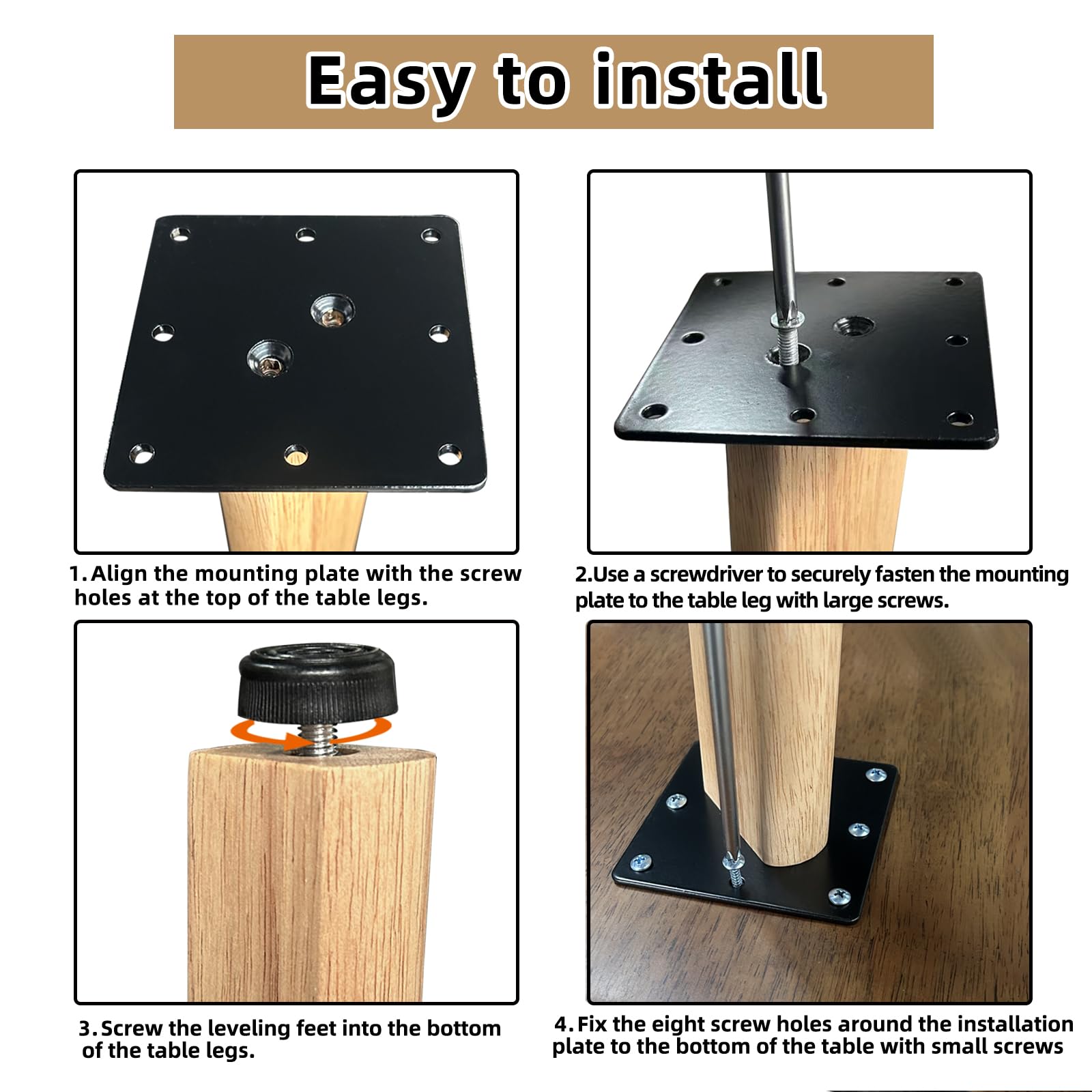 Easy to install

1. Align the mounting plate with the screw holes at the top of the table legs.

2.Use a screwdriver to securely fasten the mounting plate to the table leg with large screws.

3. Screw the leveling feet into the bottom of the table legs.

4. Fix the eight screw holes around the installation plate to the bottom of the table with small screws