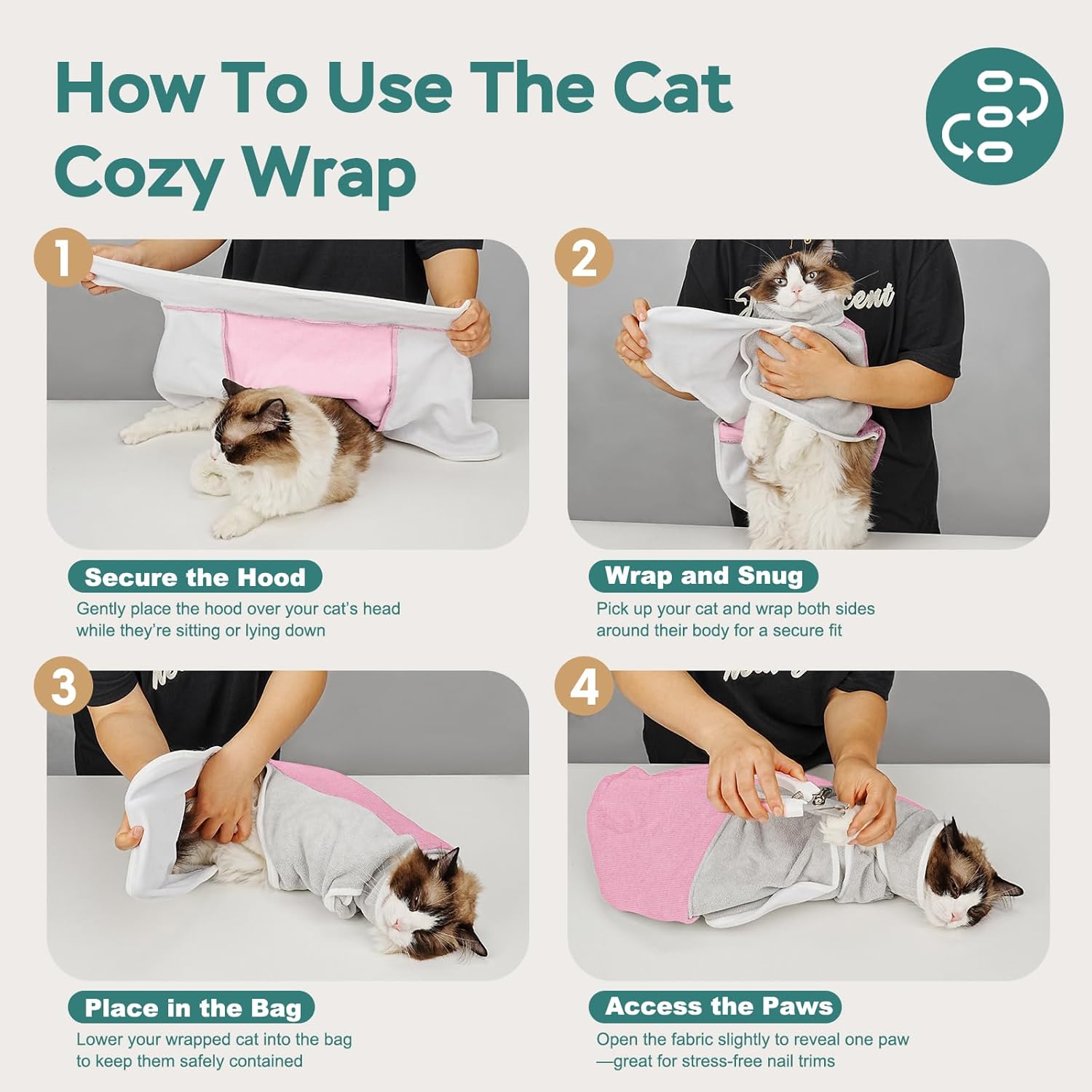 How To Use The Cat Cozy Wrap

1

Secure the Hood
Gently place the hood over your cat's head while they're sitting or lying down

2

Wrap and Snug
Pick up your cat and wrap both sides around their body for a secure fit

3

Place in the Bag
Lower your wrapped cat into the bag to keep them safely contained

4

Access the Paws
Open the fabric slightly to reveal one paw —great for stress-free nail trims