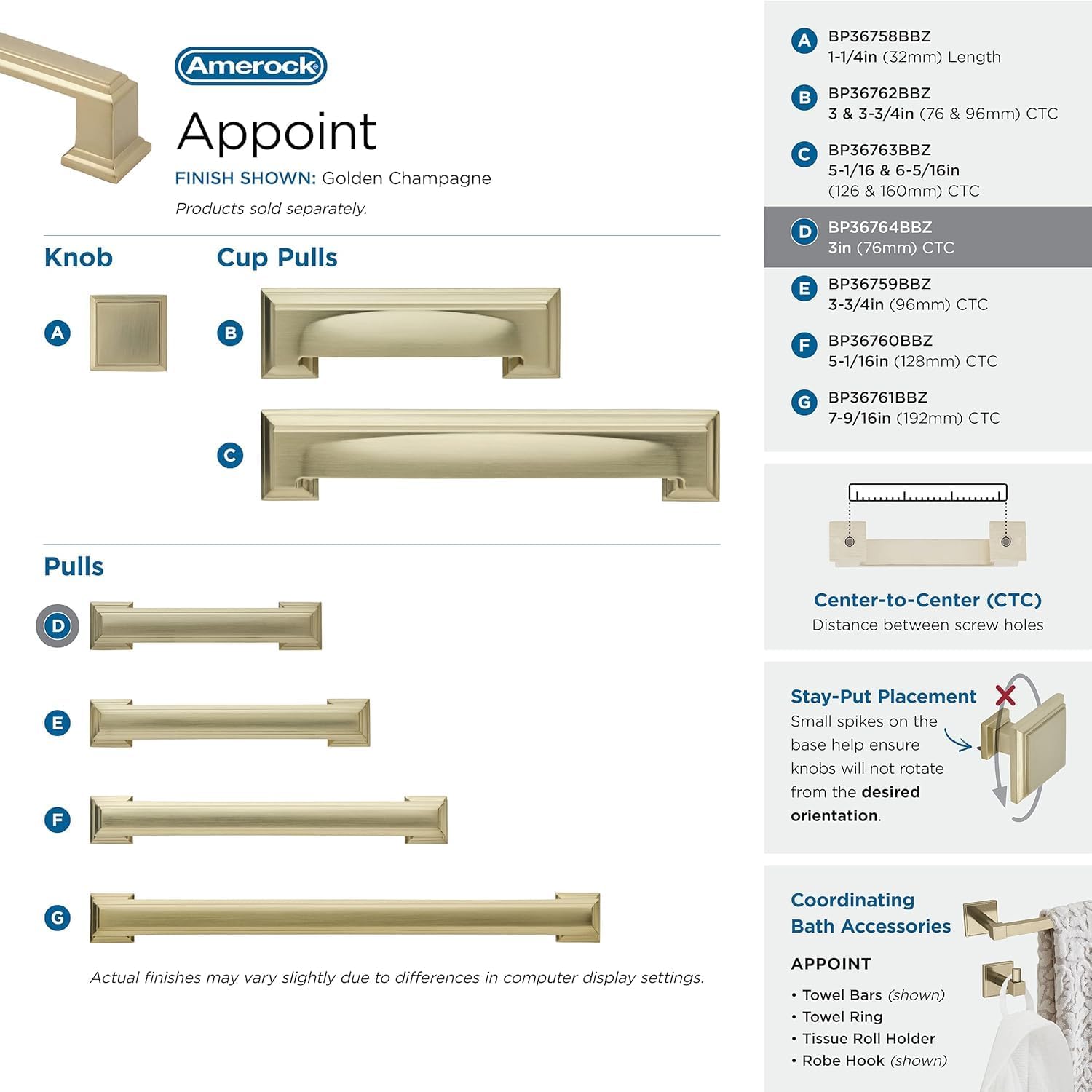 Amerock

Appoint

FINISH SHOWN: Golden Champagne

Products sold separately.

Knob

A

Cup Pulls

B

C

Pulls

D

E

F

G

Actual finishes may vary slightly due to differences in computer display settings.

A BP36758BBZ
1-1/4in (32mm) Length

B BP36762BBZ
3 & 3-3/4in (76 & 96mm) CTC

C BP36763BBZ
5-1/16 & 6-5/16in
(126 & 160mm) CTC

D BP36764BBZ
3in (76mm) CTC

E BP36759BBZ
3-3/4in (96mm) CTC

F BP36760BBZ
5-1/16in (128mm) CTC

G BP36761BBZ
7-9/16in (192mm) CTC

Center-to-Center (CTC)
Distance between screw holes

Stay-Put Placement
Small spikes on the base help ensure knobs will not rotate from the desired orientation.

Coordinating
Bath Accessories

APPOINT
• Towel Bars (shown)
• Towel Ring
• Tissue Roll Holder
• Robe Hook (shown)