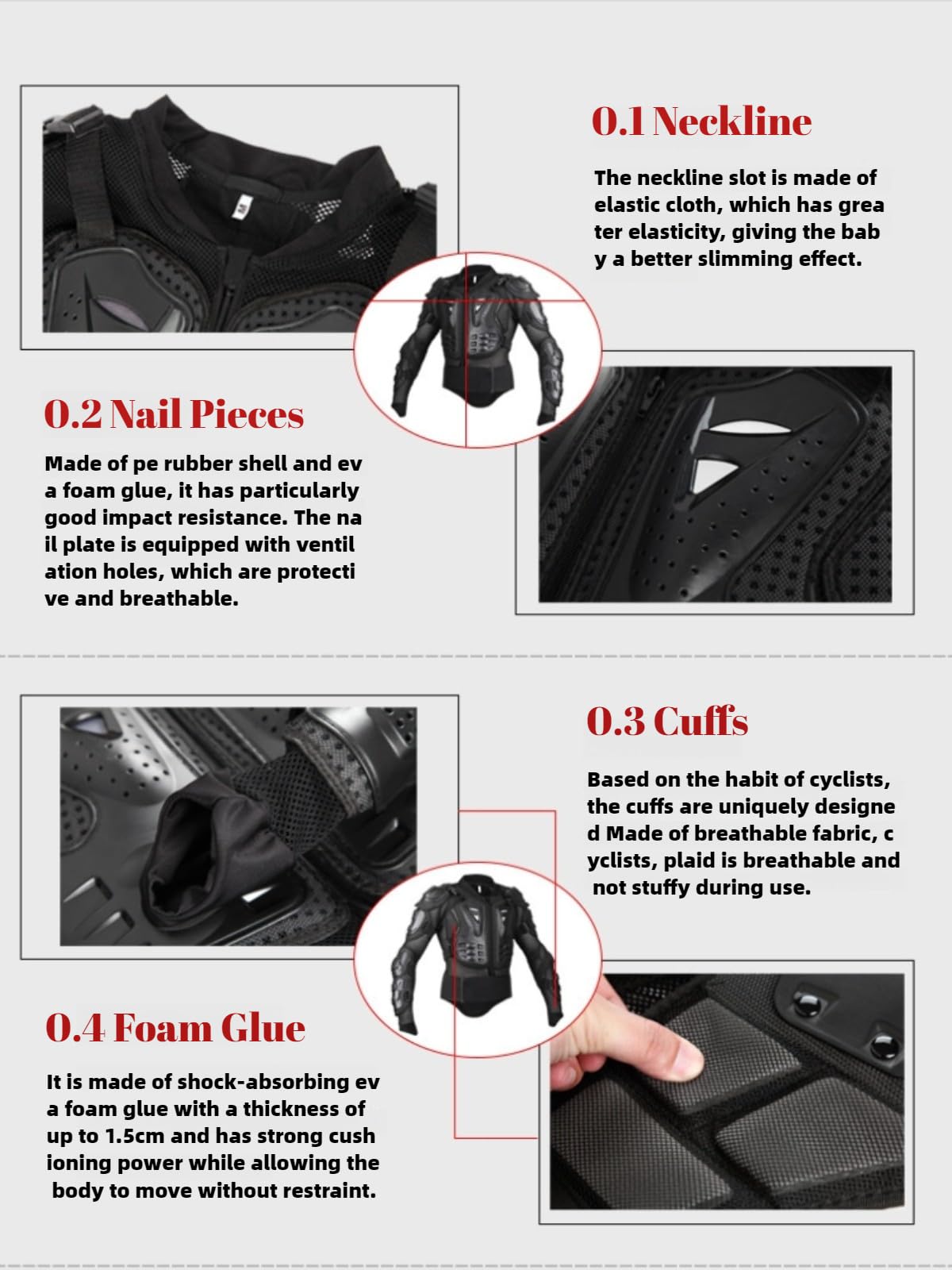 0.1 Neckline

The neckline slot is made of elastic cloth, which has grea ter elasticity, giving the bab y a better slimming effect.

0.2 Nail Pieces

Made of pe rubber shell and ev a foam glue, it has particularly good impact resistance. The na il plate is equipped with ventil ation holes, which are protecti ve and breathable.

0.3 Cuffs

Based on the habit of cyclists, the cuffs are uniquely designe d Made of breathable fabric, c yclists, plaid is breathable and not stuffy during use.

0.4 Foam Glue

It is made of shock-absorbing ev a foam glue with a thickness of up to 1.5cm and has strong cush ioning power while allowing the body to move without restraint.