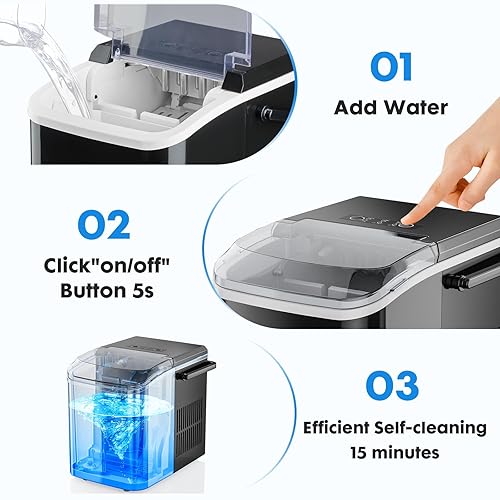 01
Add Water

02
Click"on/off" Button 5s

03
Efficient Self-cleaning 15 minutes