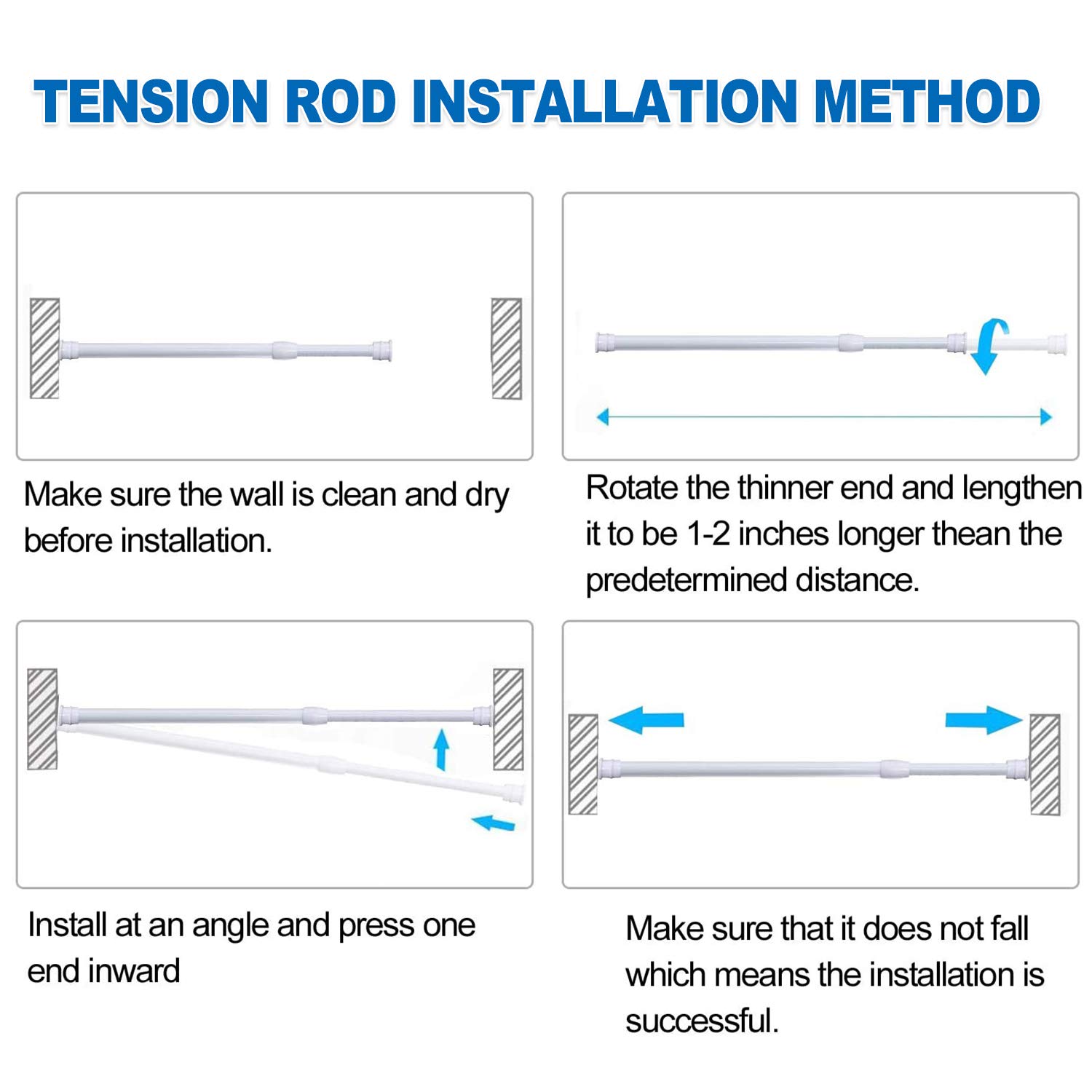 TENSION ROD INSTALLATION METHOD

Make sure the wall is clean and dry before installation.

Rotate the thinner end and lengthen it to be 1-2 inches longer thean the predetermined distance.

Install at an angle and press one end inward

Make sure that it does not fall which means the installation is successful.