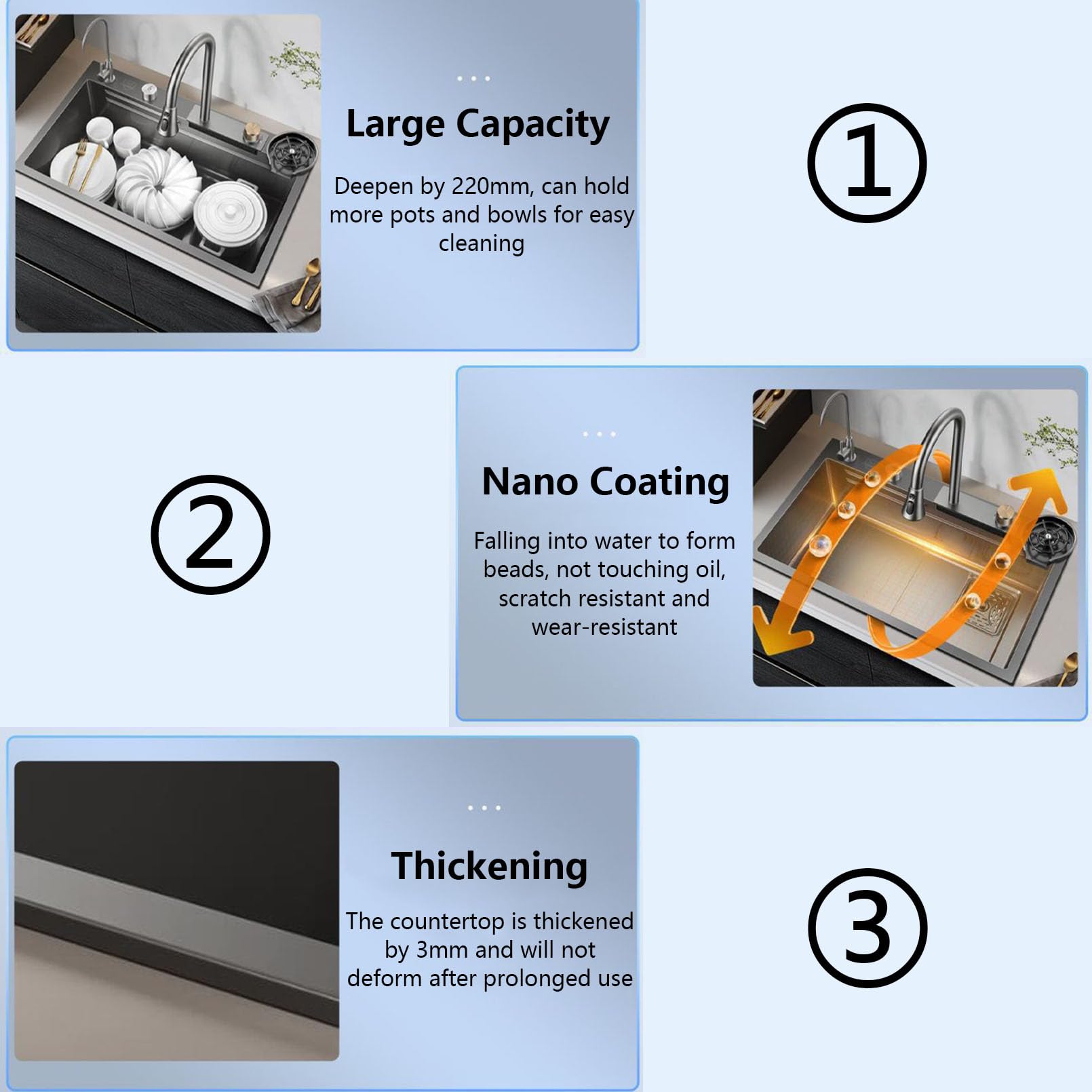 Large Capacity

Deepen by 220mm, can hold more pots and bowls for easy cleaning

①

②

Nano Coating

Falling into water to form beads, not touching oil, scratch resistant and wear-resistant

Thickening

The countertop is thickened by 3mm and will not deform after prolonged use

③