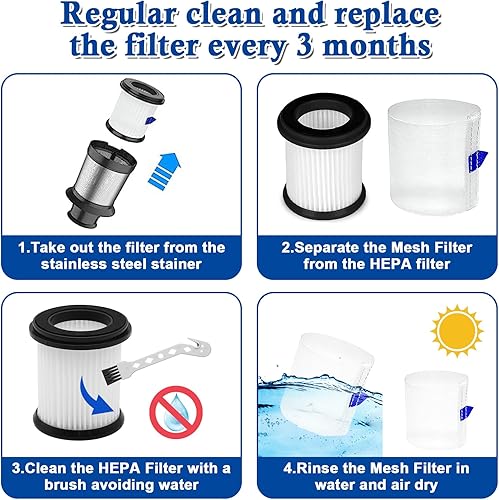 Regular clean and replace the filter every 3 months

1.Take out the filter from the stainless steel stainer

2.Separate the Mesh Filter from the HEPA filter

3.Clean the HEPA Filter with a brush avoiding water

4.Rinse the Mesh Filter in water and air dry