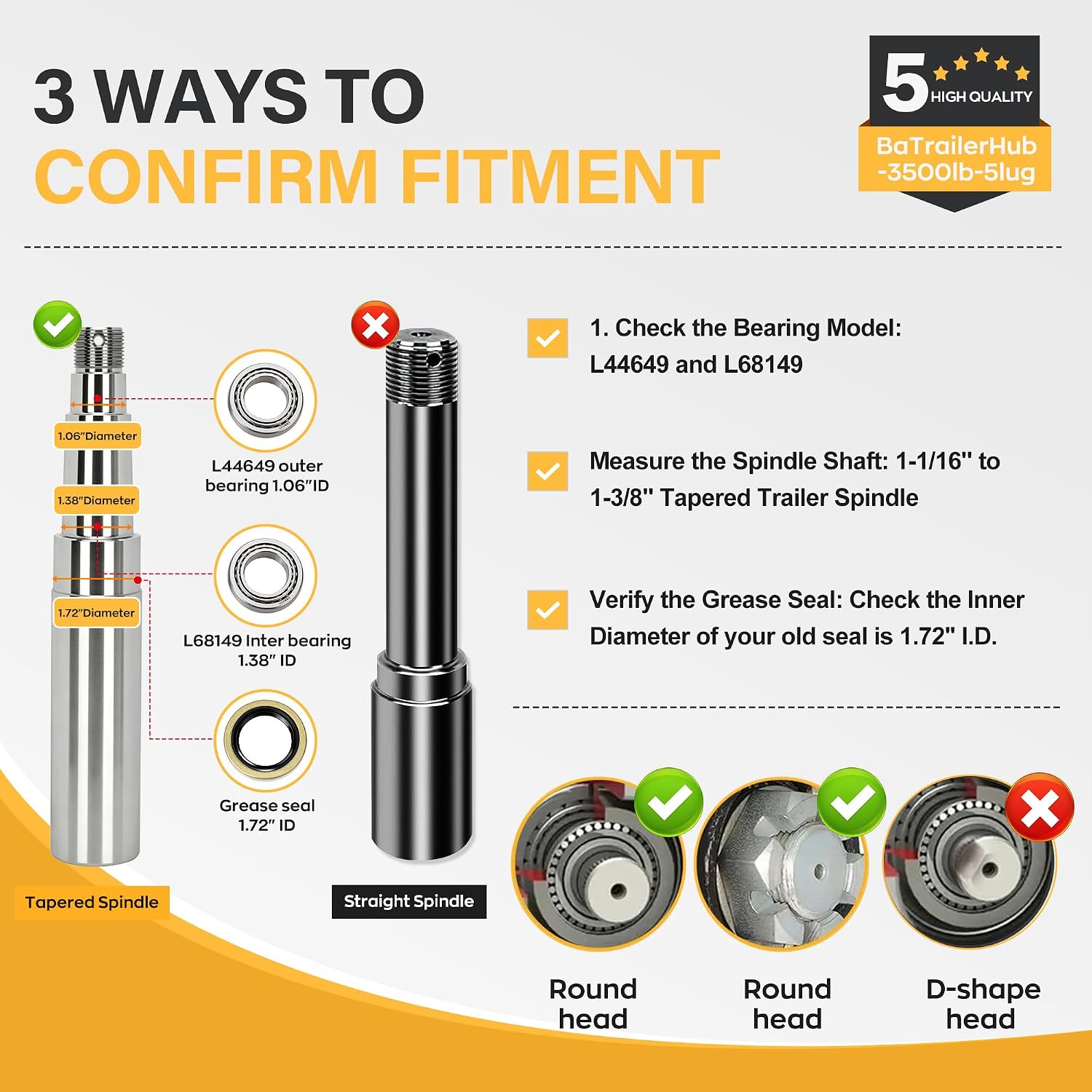 3 WAYS TO
CONFIRM FITMENT

5 HIGH QUALITY
BaTrailerHub
-3500lb-5lug

1.06"Diameter
1.38"Diameter
1.72"Diameter

L44649 outer bearing 1.06"ID

L68149 Inter bearing 1.38" ID

Grease seal 1.72" ID

Tapered Spindle

Straight Spindle

1. Check the Bearing Model: L44649 and L68149

Measure the Spindle Shaft: 1-1/16'' to 1-3/8'' Tapered Trailer Spindle

Verify the Grease Seal: Check the Inner Diameter of your old seal is 1.72" I.D.

Round head

Round head

D-shape head