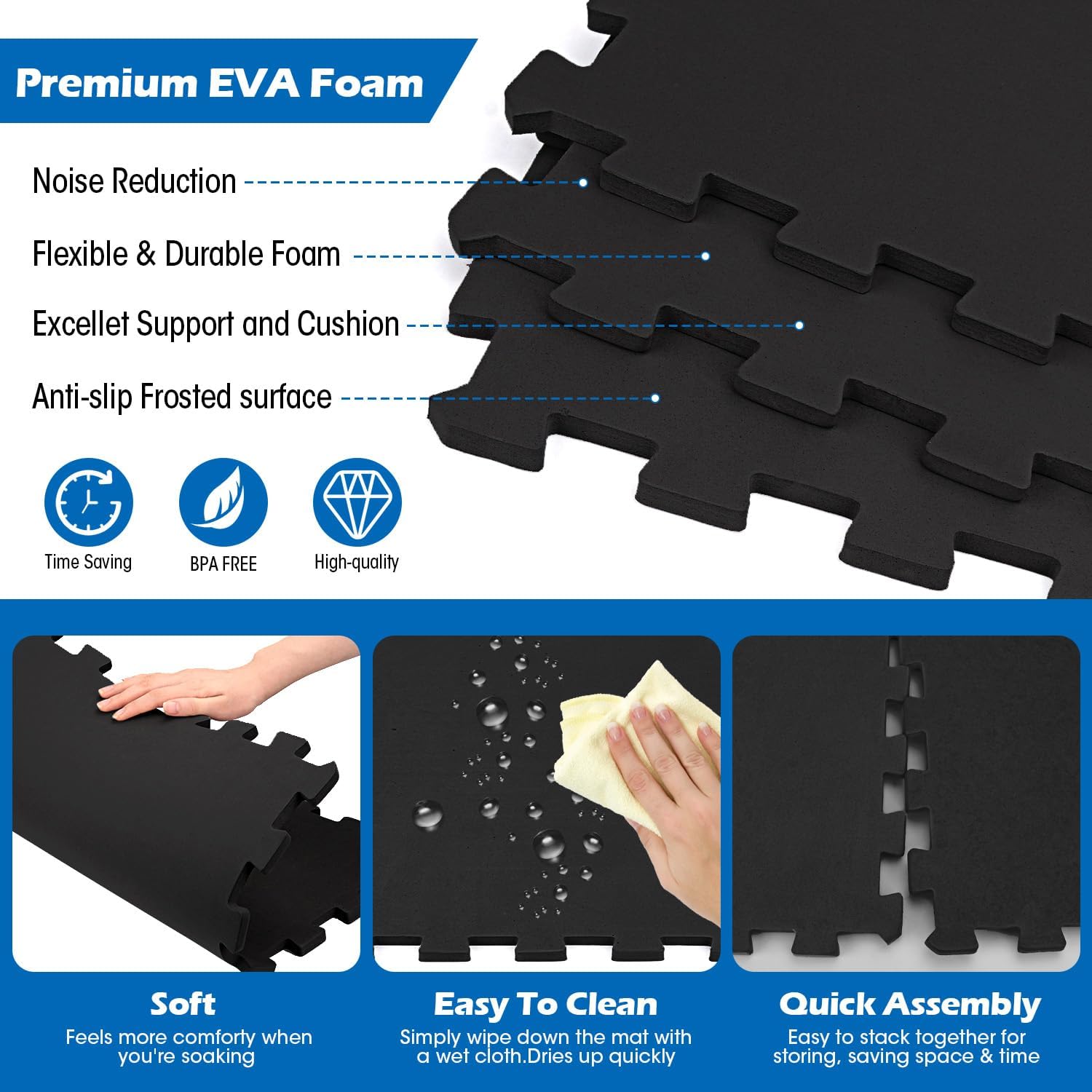 Premium EVA Foam

Noise Reduction

Flexible & Durable Foam

Excellet Support and Cushion

Anti-slip Frosted surface

Time Saving

BPA FREE

High-quality

Soft

Feels more comforty when you're soaking

Easy To Clean

Simply wipe down the mat with a wet cloth.Dries up quickly

Quick Assembly

Easy to stack together for storing, saving space & time