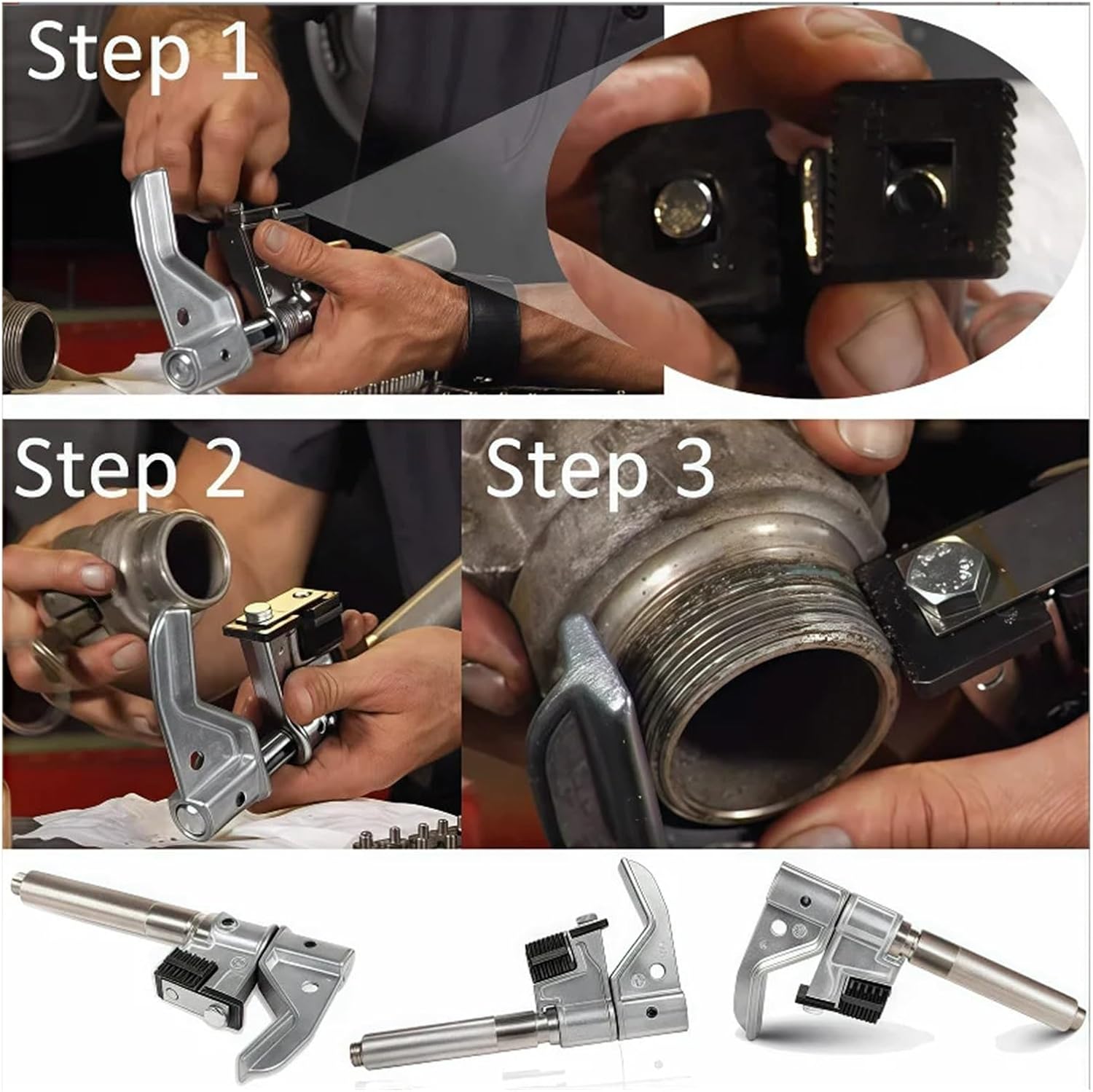 Step 1

Step 2

Step 3