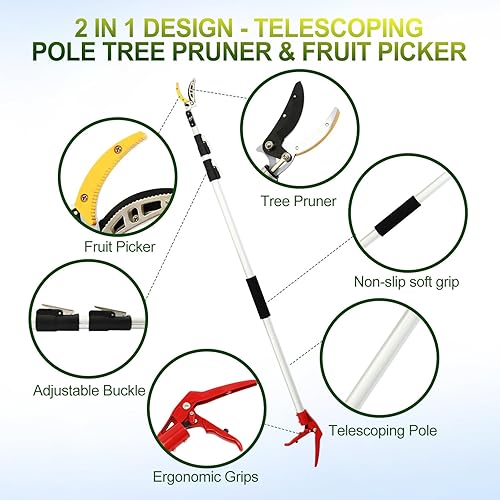 2 IN 1 DESIGN - TELESCOPING
POLE TREE PRUNER & FRUIT PICKER

Tree Pruner

Fruit Picker

Non-slip soft grip

Adjustable Buckle

Telescoping Pole

Ergonomic Grips