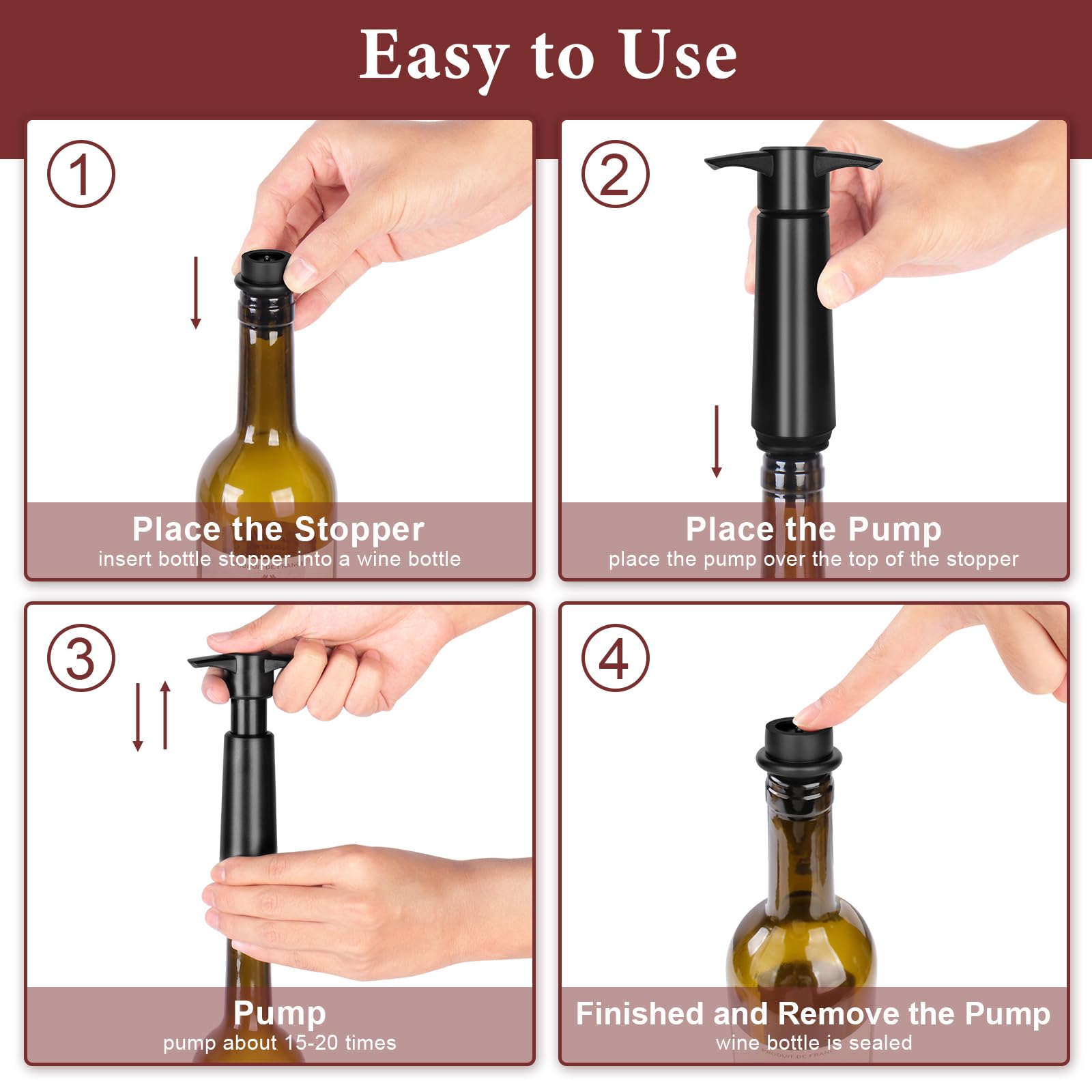 Easy to Use

①

Place the Stopper
insert bottle stopper into a wine bottle

②

Place the Pump
place the pump over the top of the stopper

③

Pump
pump about 15-20 times

④

Finished and Remove the Pump
wine bottle is sealed