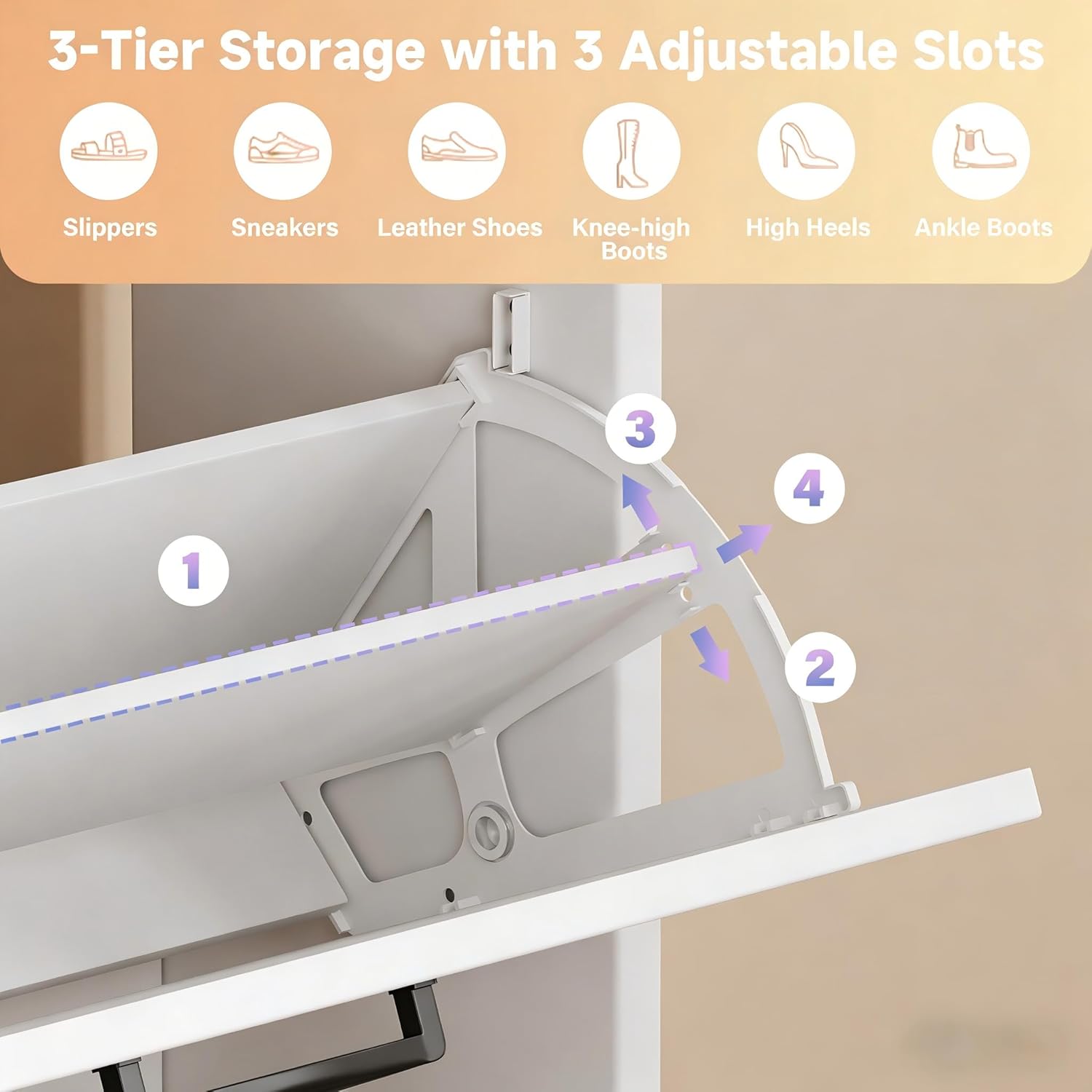 3-Tier Storage with 3 Adjustable Slots

Slippers

Sneakers

Leather Shoes

Knee-high Boots

High Heels

Ankle Boots

3

4

1

2